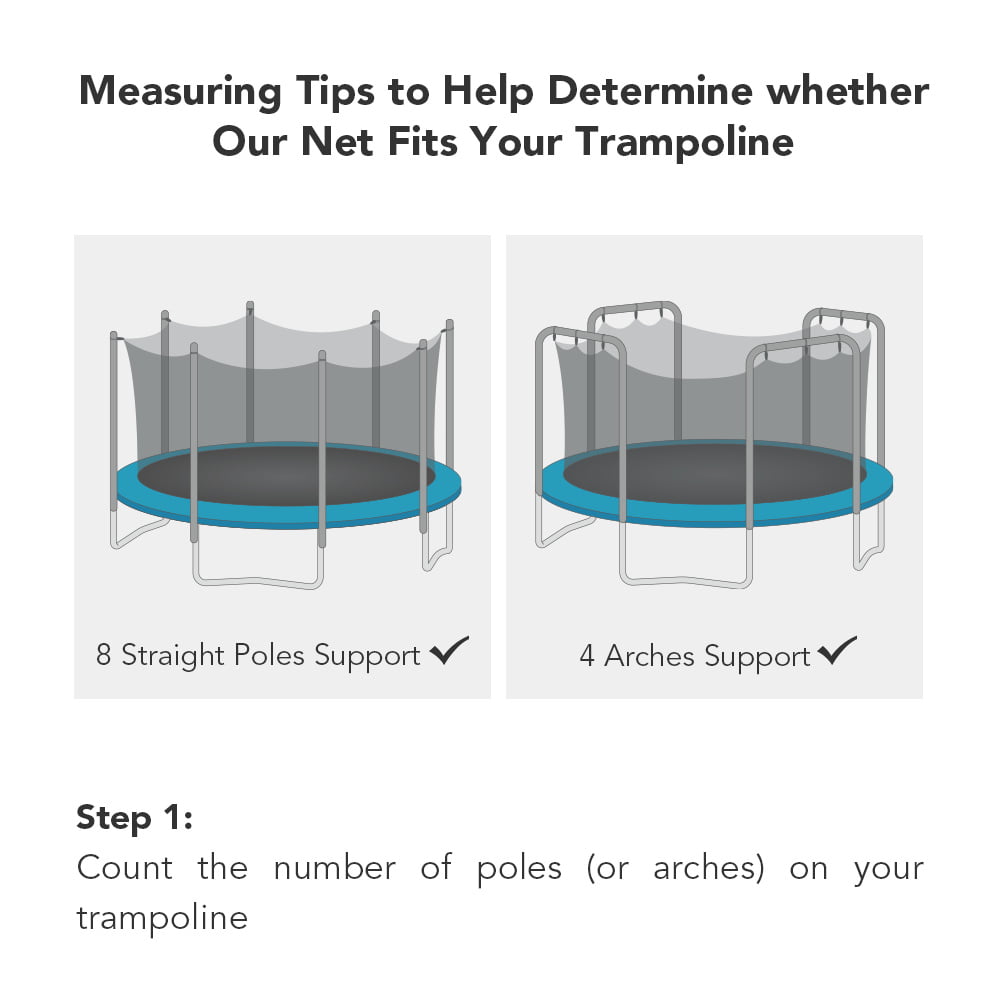 Measuring Tips to Help Determine whether Our Net Fits Your Trampoline

8 Straight Poles Support ✓

4 Arches Support ✓

Step 1:
Count the number of poles (or arches) on your trampoline