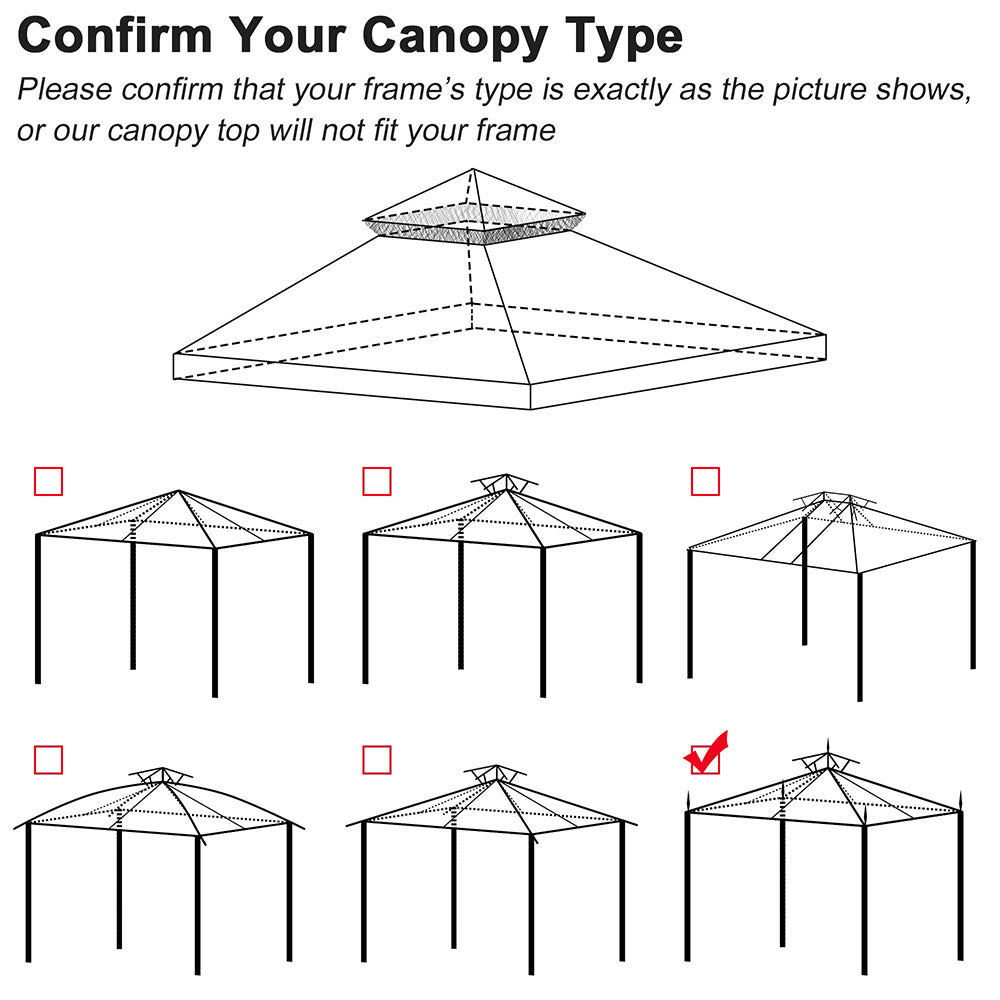 Confirm Your Canopy Type

Please confirm that your frame's type is exactly as the picture shows, or our canopy top will not fit your frame