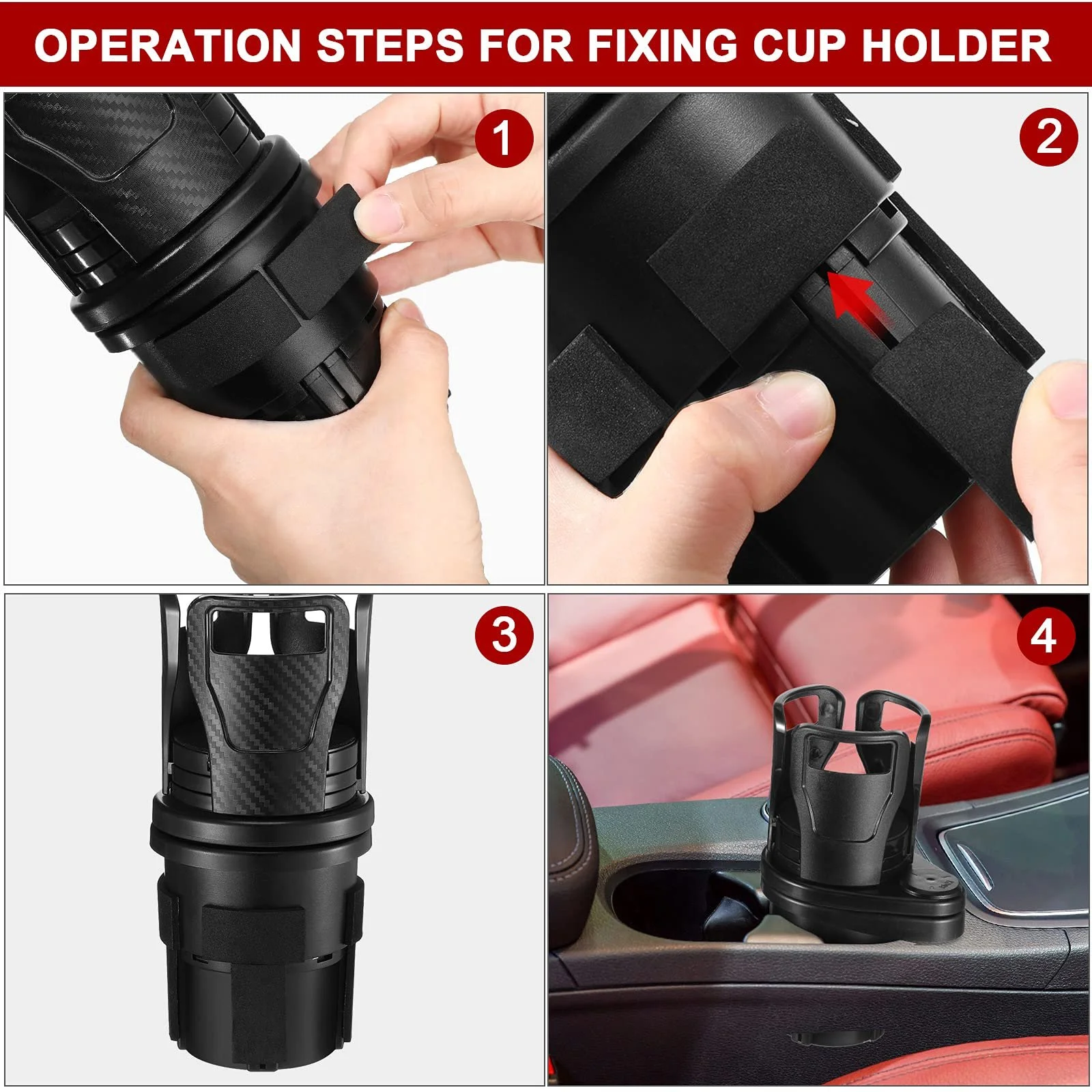 OPERATION STEPS FOR FIXING CUP HOLDER

1

2

3

4