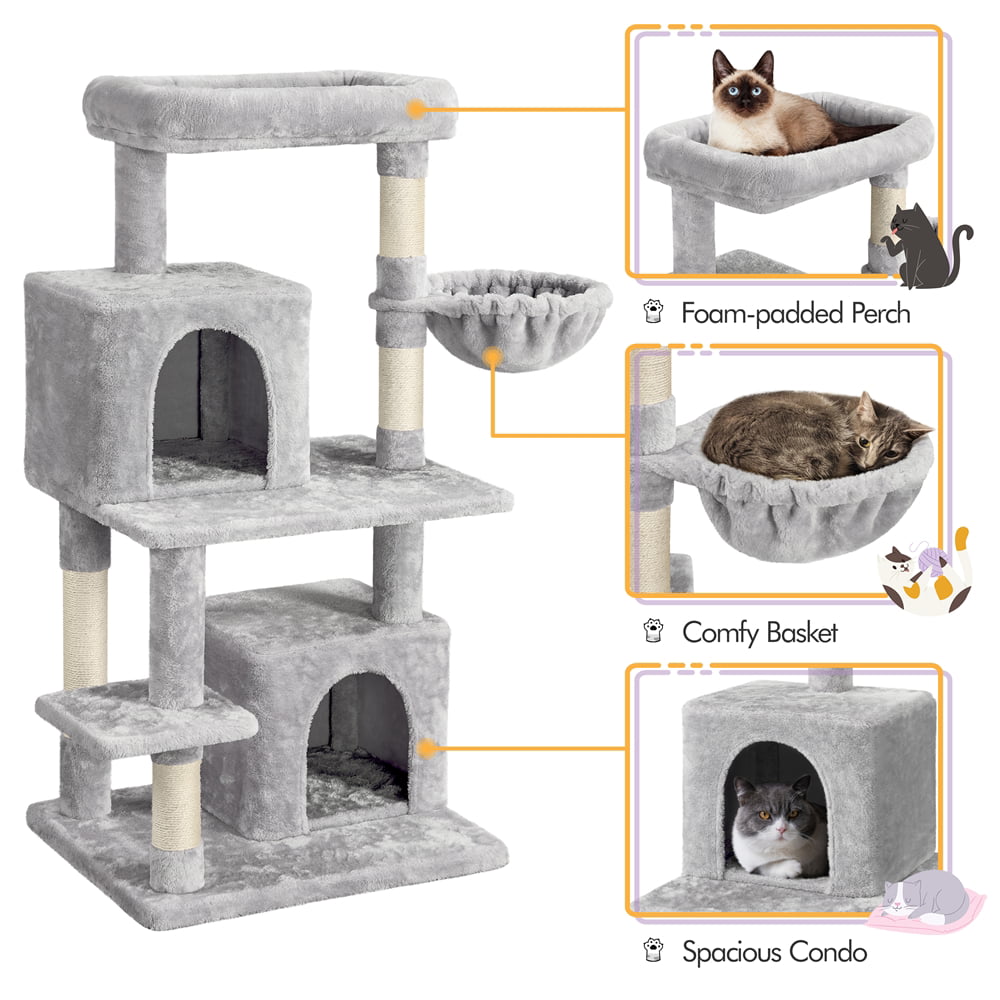 Foam-padded Perch

Comfy Basket

Spacious Condo