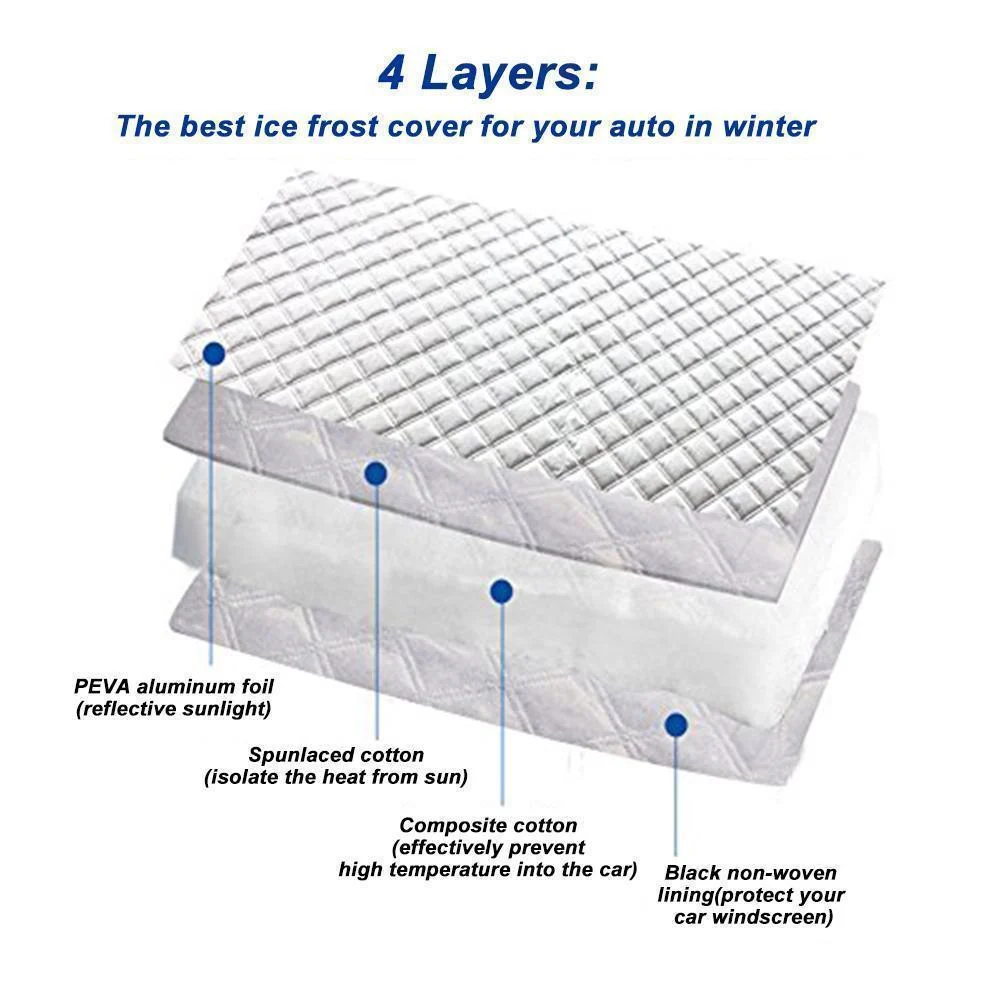 4 Layers:

The best ice frost cover for your auto in winter

PEVA aluminum foil
(reflective sunlight)

Spunlaced cotton
(isolate the heat from sun)

Composite cotton
(effectively prevent
high temperature into the car)

Black non-woven
lining(protect your
car windscreen)