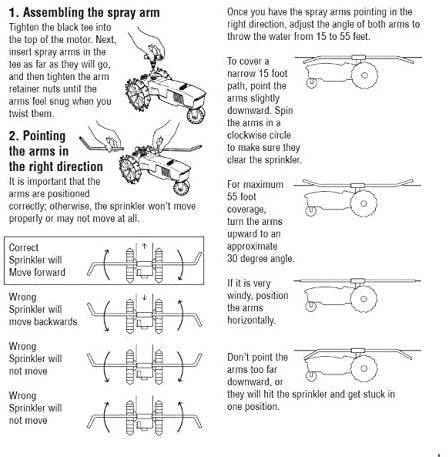 1. Assembling the spray arm

Tighten the black tee into the top of the motor. Next, insert spray arms in the tee as far as they will go, and then tighten the arm retainer nuts until the arms feel snug when you twist them.

2. Pointing the arms in the right direction

It is important that the arms are positioned correctly; otherwise, the sprinkler won't move properly or may not move at all.

Correct Sprinkler will Move forward

Wrong Sprinkler will move backwards

Wrong Sprinkler will not move

Wrong Sprinkler will not move

Once you have the spray arms pointing in the right direction, adjust the angle of both arms to throw the water from 15 to 55 feet.

To cover a narrow 15 foot path, point the arms slightly downward. Spin the arms in a clockwise circle to make sure they clear the sprinkler.

For maximum 55 foot coverage, turn the arms upward to an approximate 30 degree angle.

If it is very windy, position the arms horizontally.

Don't point the arms too far downward, or they will hit the sprinkler and get stuck in one position.