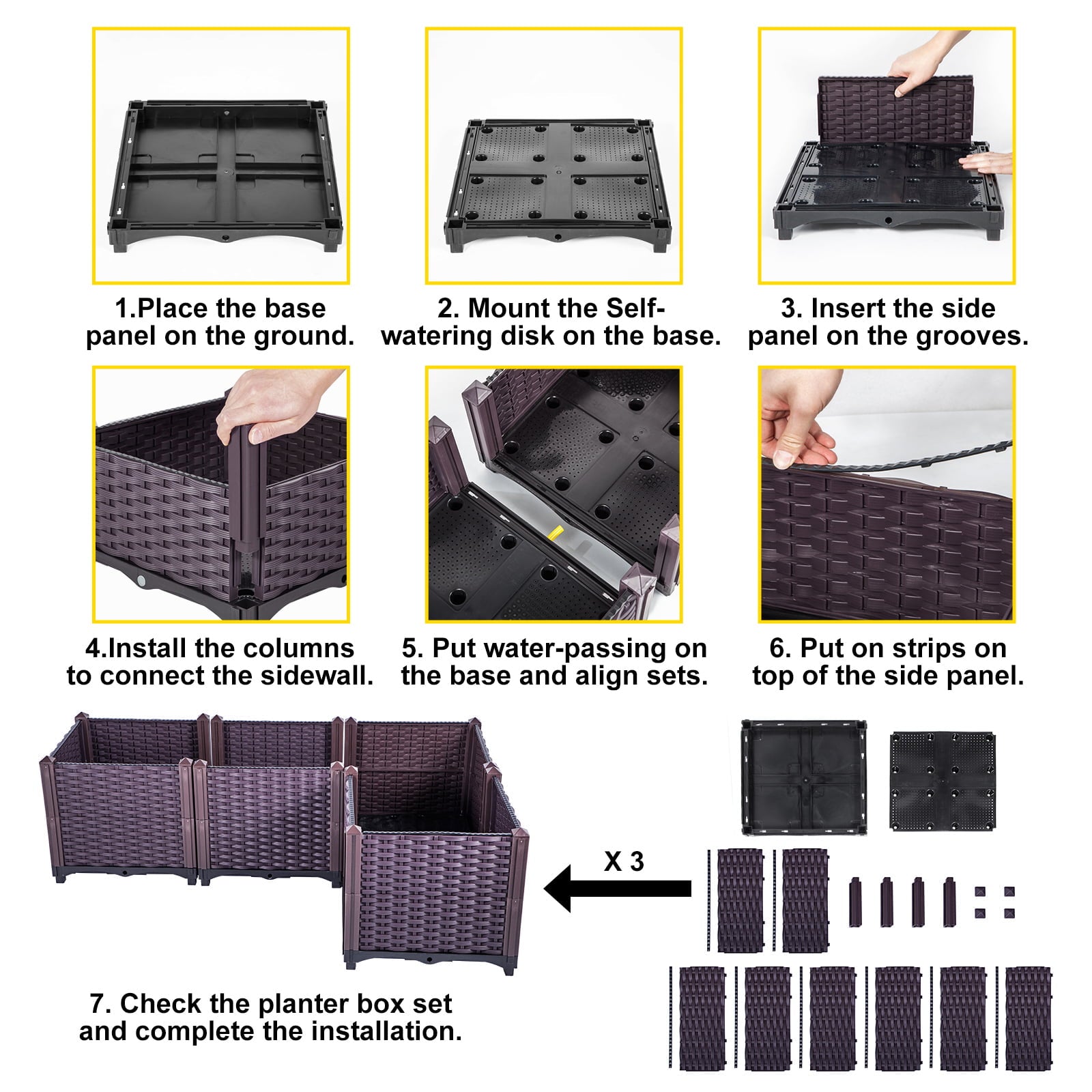 1.Place the base panel on the ground.

2. Mount the Self-watering disk on the base.

3. Insert the side panel on the grooves.

4.Install the columns to connect the sidewall.

5. Put water-passing on the base and align sets.

6. Put on strips on top of the side panel.

X 3

7. Check the planter box set and complete the installation.