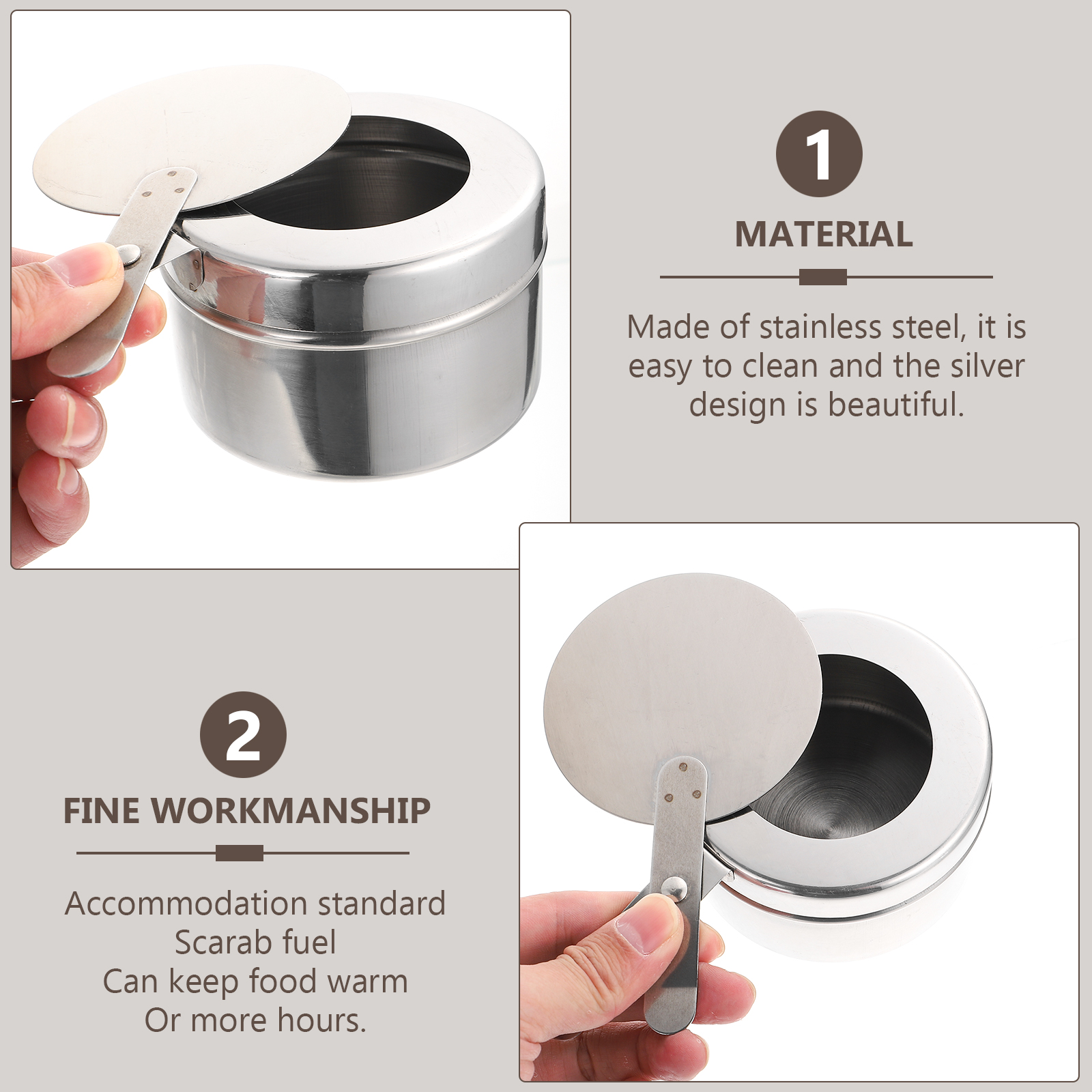 1

MATERIAL

Made of stainless steel, it is easy to clean and the silver design is beautiful.

2

FINE WORKMANSHIP

Accommodation standard
Scarab fuel
Can keep food warm
Or more hours.