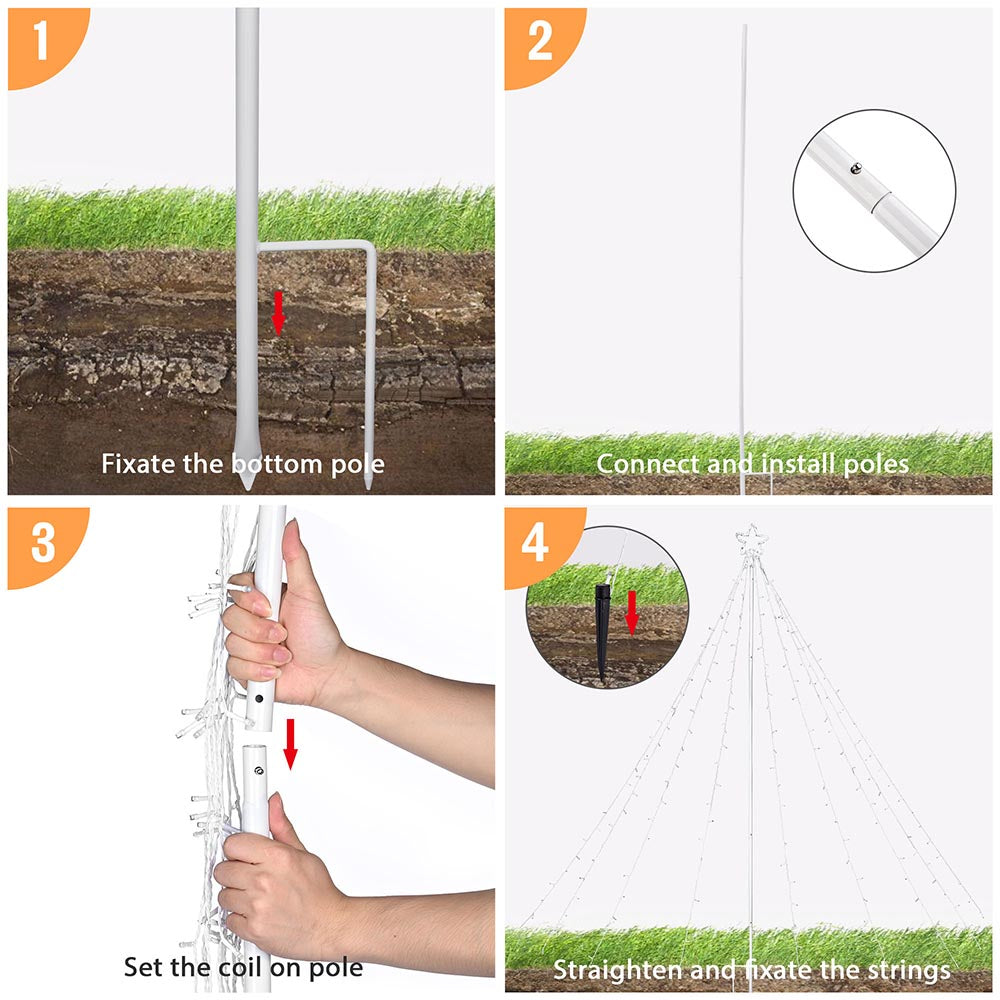 1

Fixate the bottom pole

2

Connect and install poles

3

Set the coil on pole

4

Straighten and fixate the strings