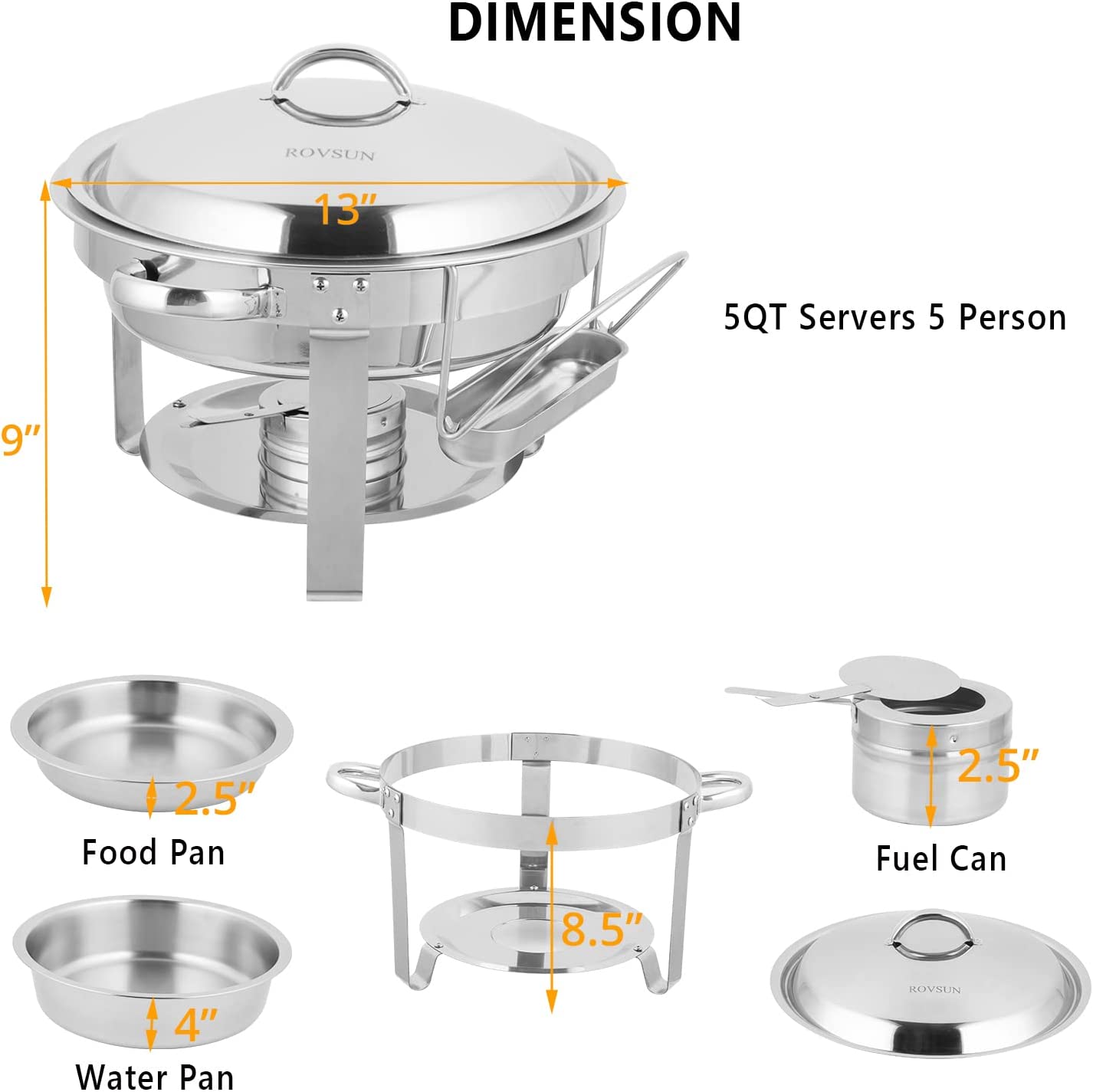 DIMENSION

ROVSUN

13”

9”

5QT Servers 5 Person

2.5”

Food Pan

4”

Water Pan

8.5”

2.5”

Fuel Can

ROVSUN