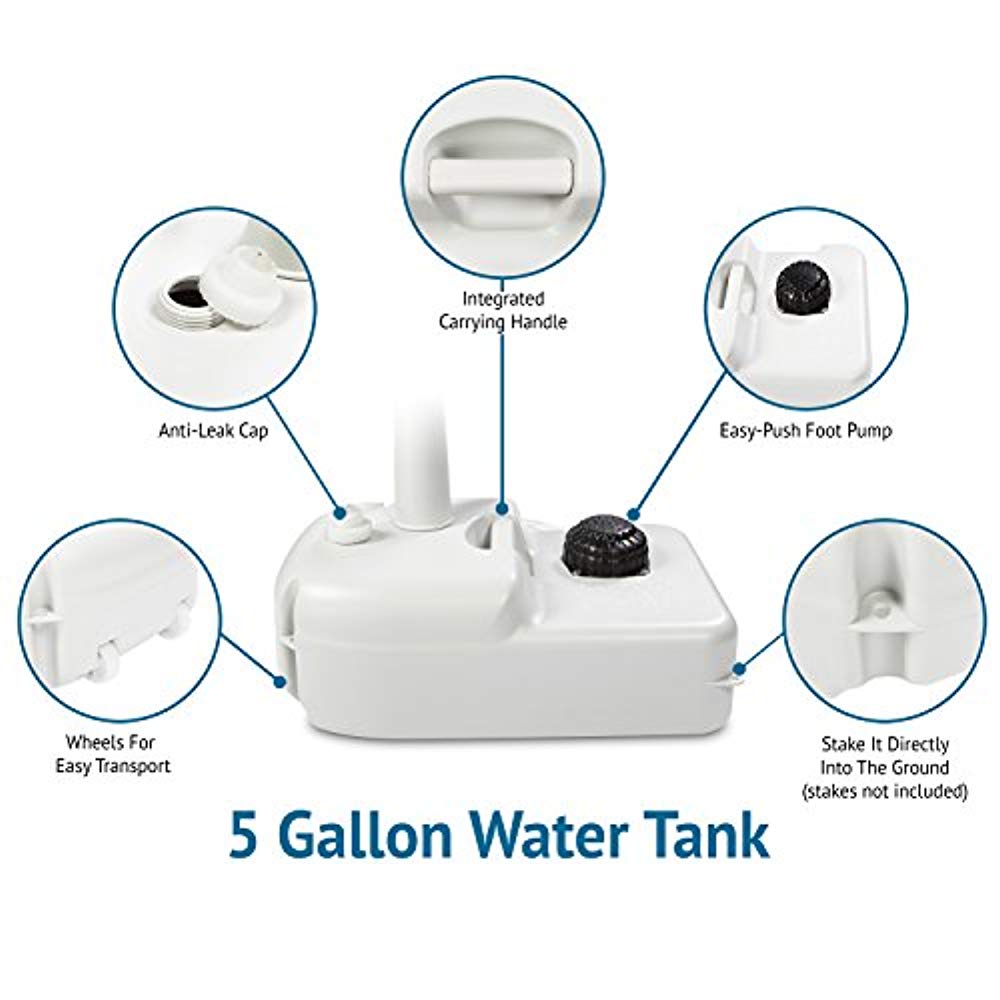 Integrated Carrying Handle

Anti-Leak Cap

Easy-Push Foot Pump

Wheels For Easy Transport

Stake It Directly Into The Ground (stakes not included)

5 Gallon Water Tank