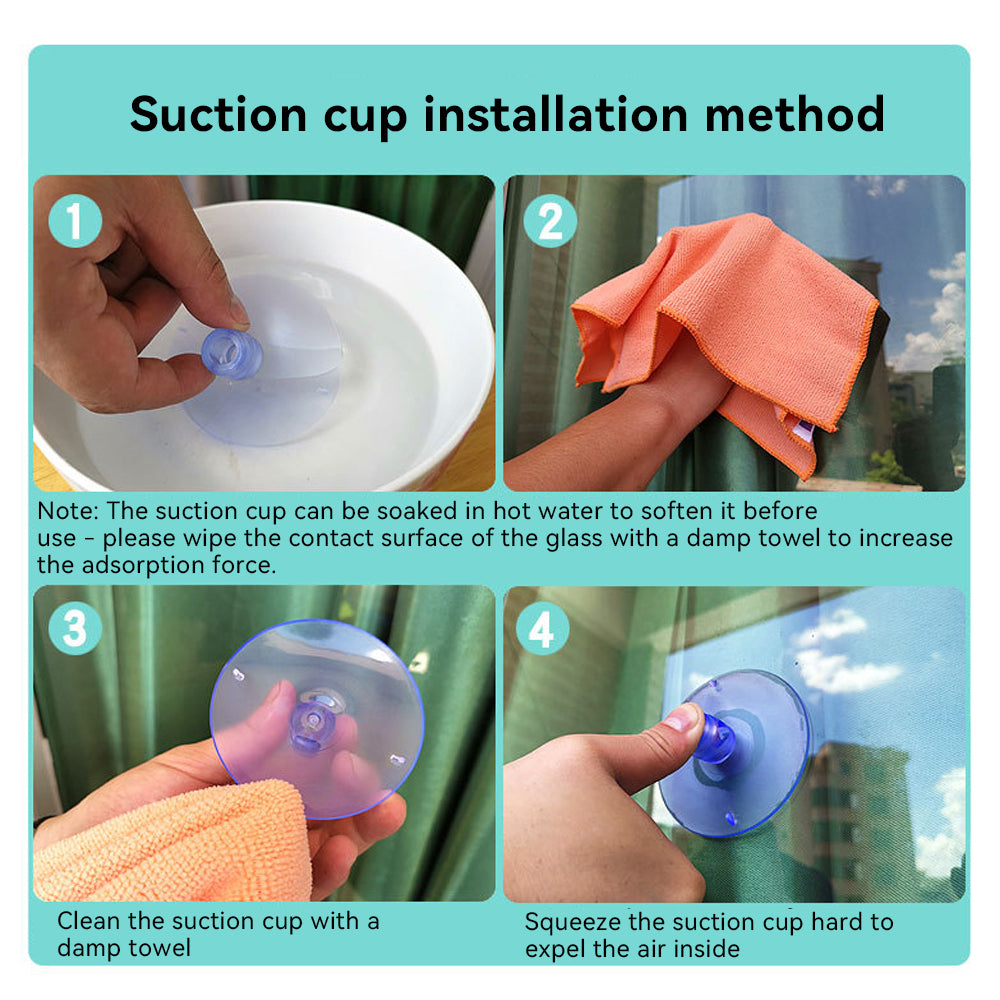 Suction cup installation method

1

2

Note: The suction cup can be soaked in hot water to soften it before use - please wipe the contact surface of the glass with a damp towel to increase the adsorption force.

3

4

Clean the suction cup with a damp towel

Squeeze the suction cup hard to expel the air inside