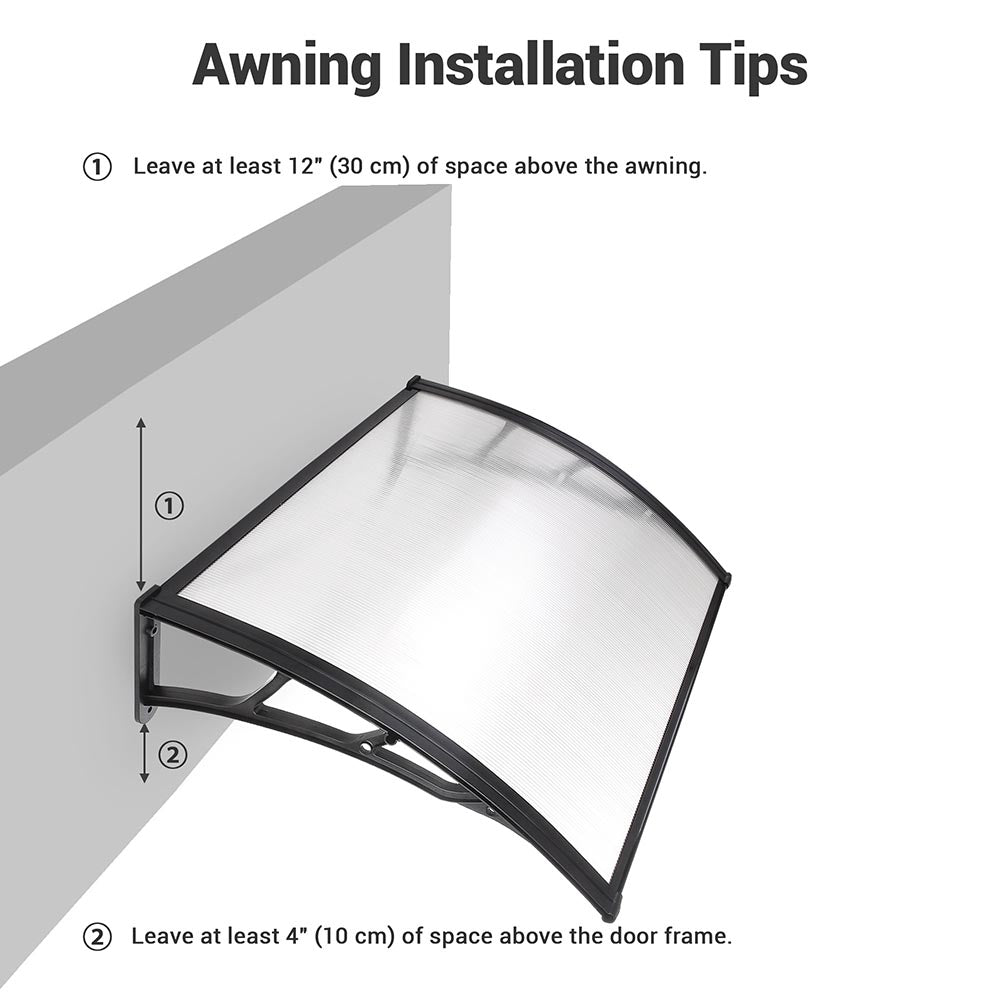 Awning Installation Tips

① Leave at least 12" (30 cm) of space above the awning.

①

②

② Leave at least 4" (10 cm) of space above the door frame.