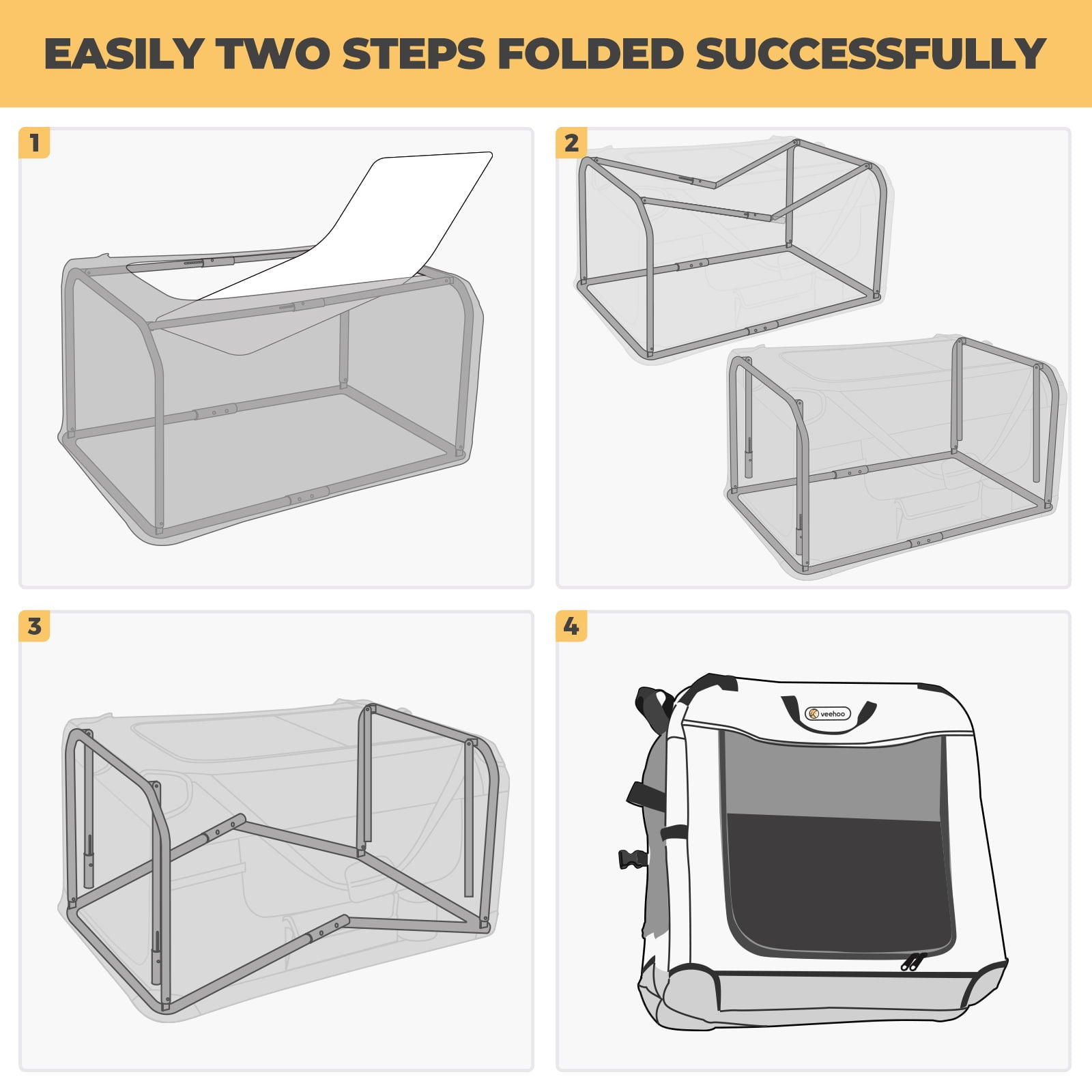 EASILY TWO STEPS FOLDED SUCCESSFULLY

1

2

3

4

veehoo