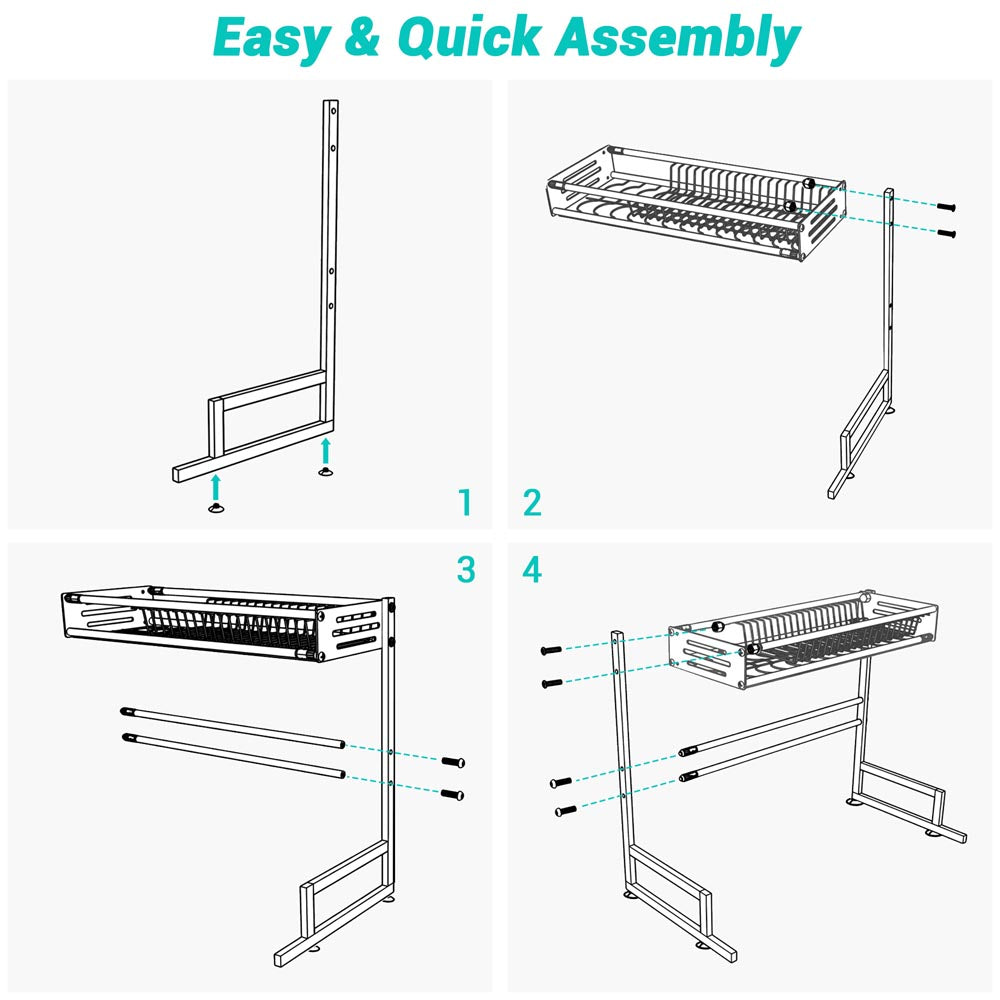 Easy & Quick Assembly

1

2

3

4