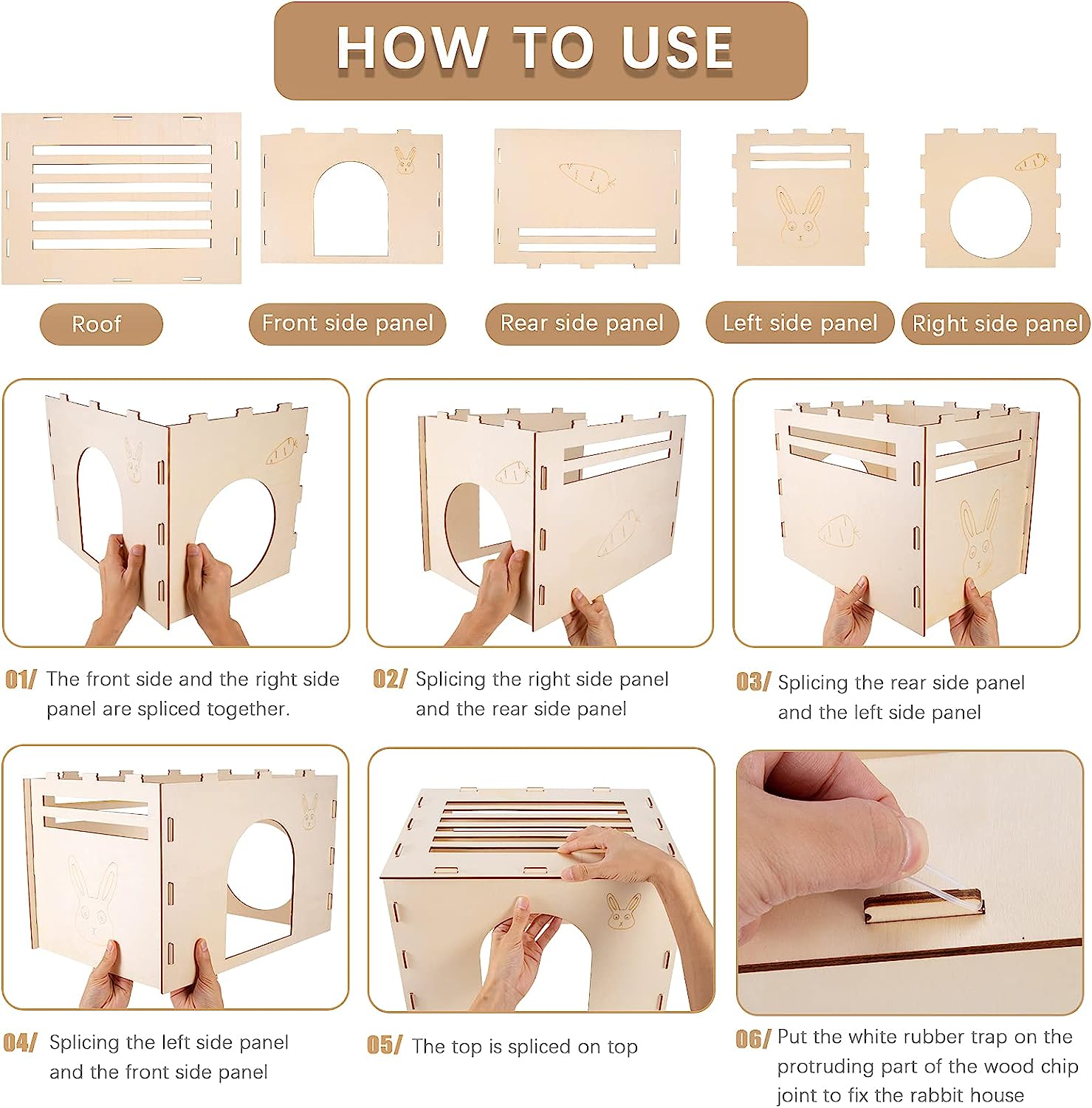 HOW TO USE

Roof

Front side panel

Rear side panel

Left side panel

Right side panel

01/ The front side and the right side panel are spliced together.

02/ Splicing the right side panel and the rear side panel

03/ Splicing the rear side panel and the left side panel

04/ Splicing the left side panel and the front side panel

05/ The top is spliced on top

06/ Put the white rubber trap on the protruding part of the wood chip joint to fix the rabbit house