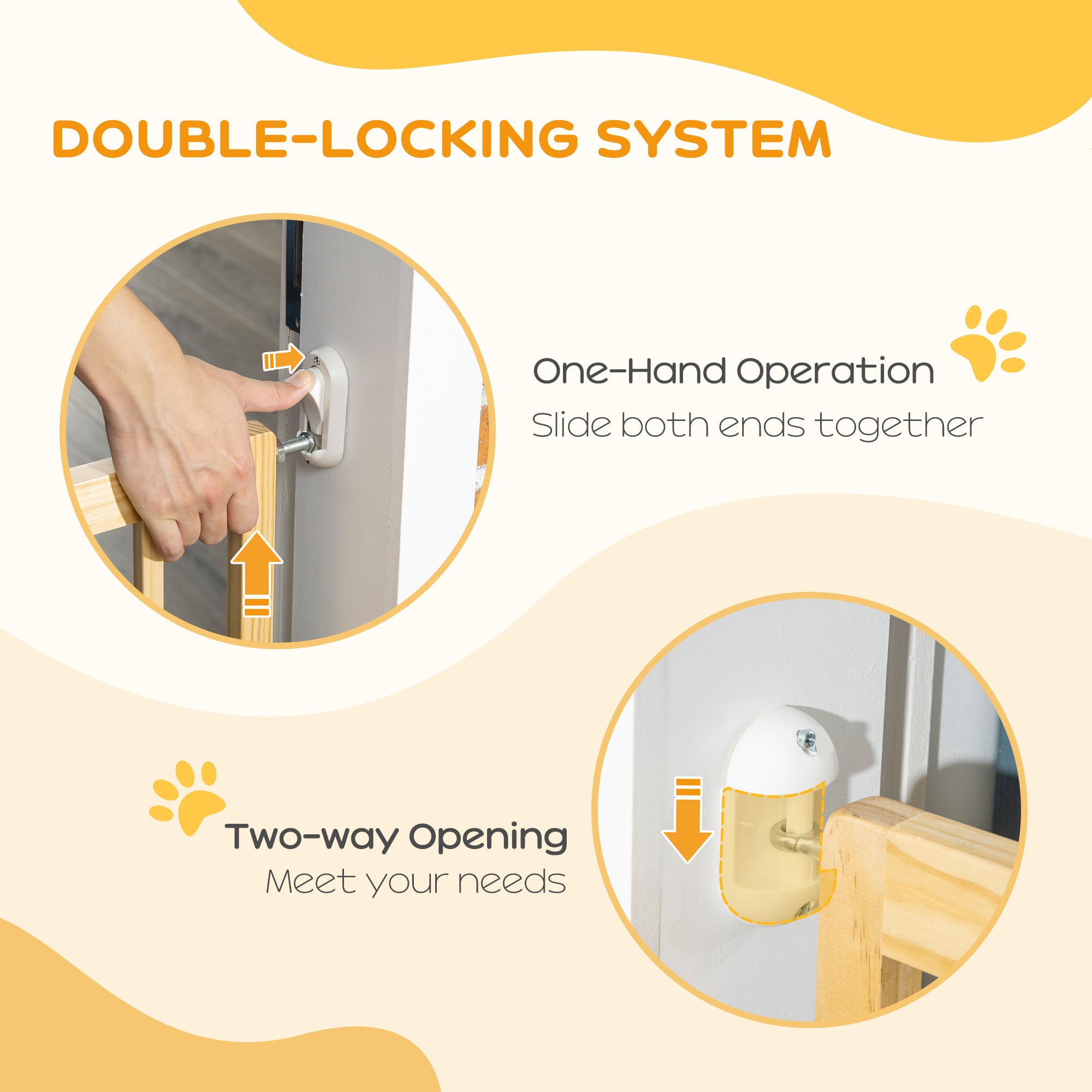 DOUBLE-LOCKING SYSTEM

One-Hand Operation
Slide both ends together

Two-way Opening
Meet your needs