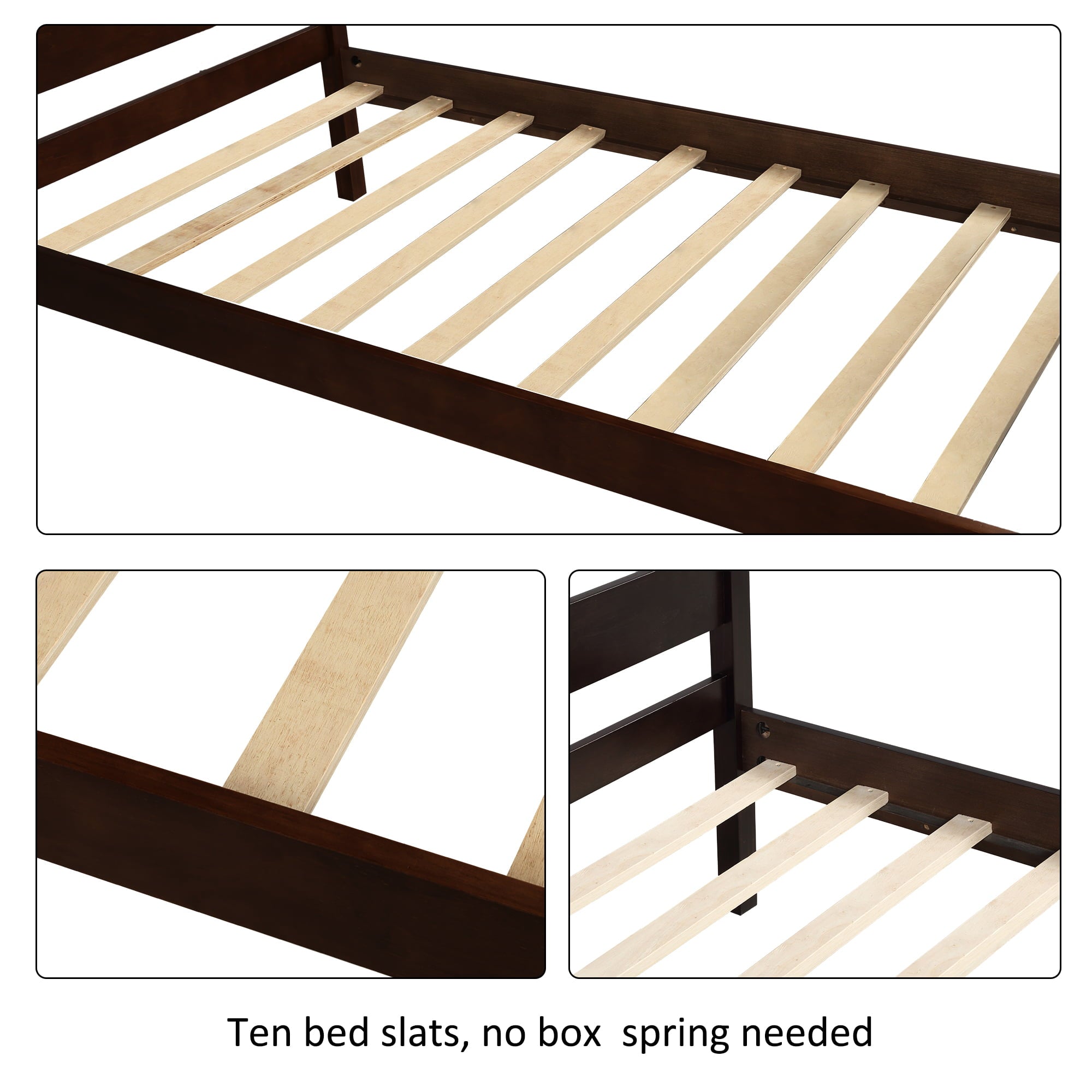 Ten bed slats, no box spring needed