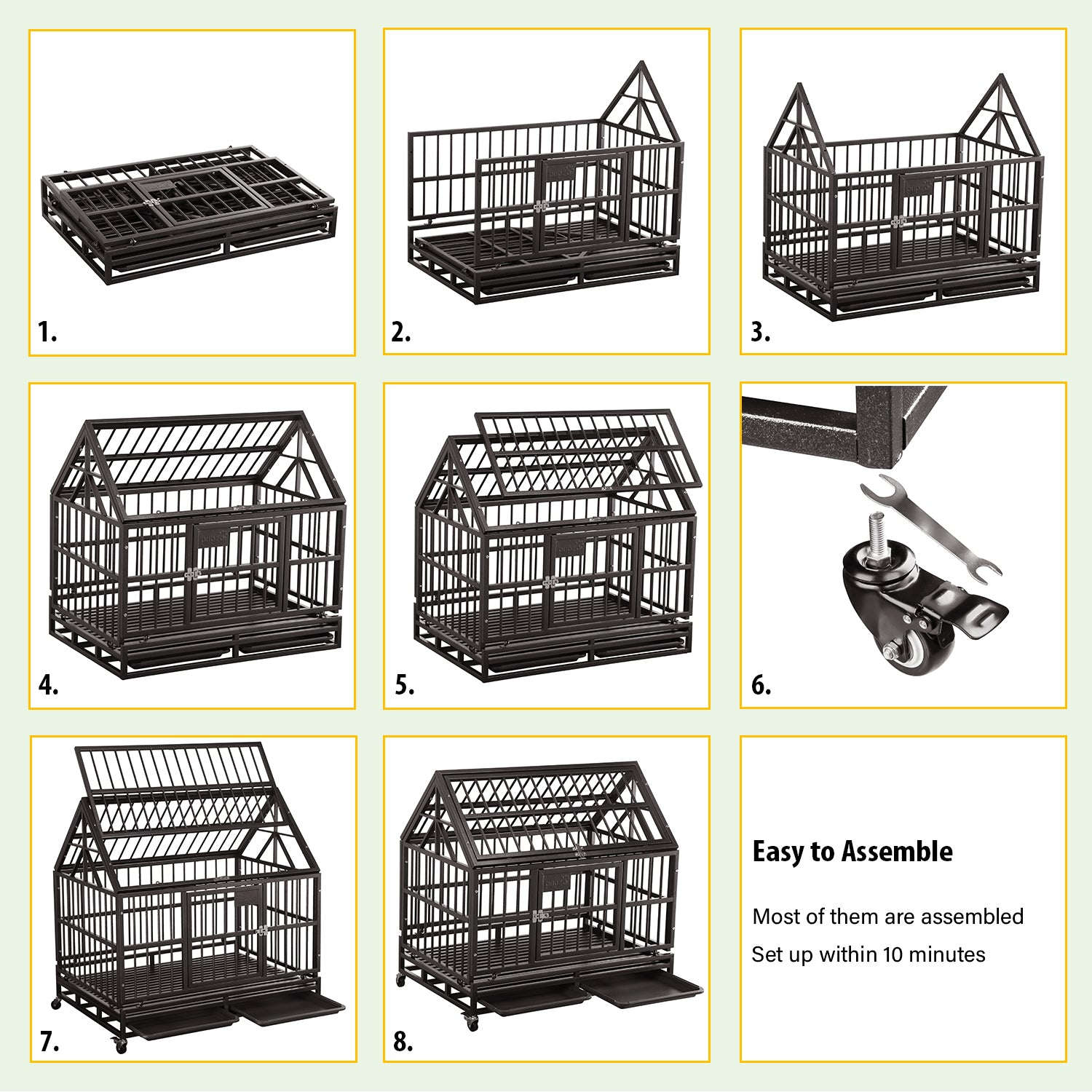 1.

2.

3.

4.

5.

6.

7.

8.

Easy to Assemble

Most of them are assembled

Set up within 10 minutes