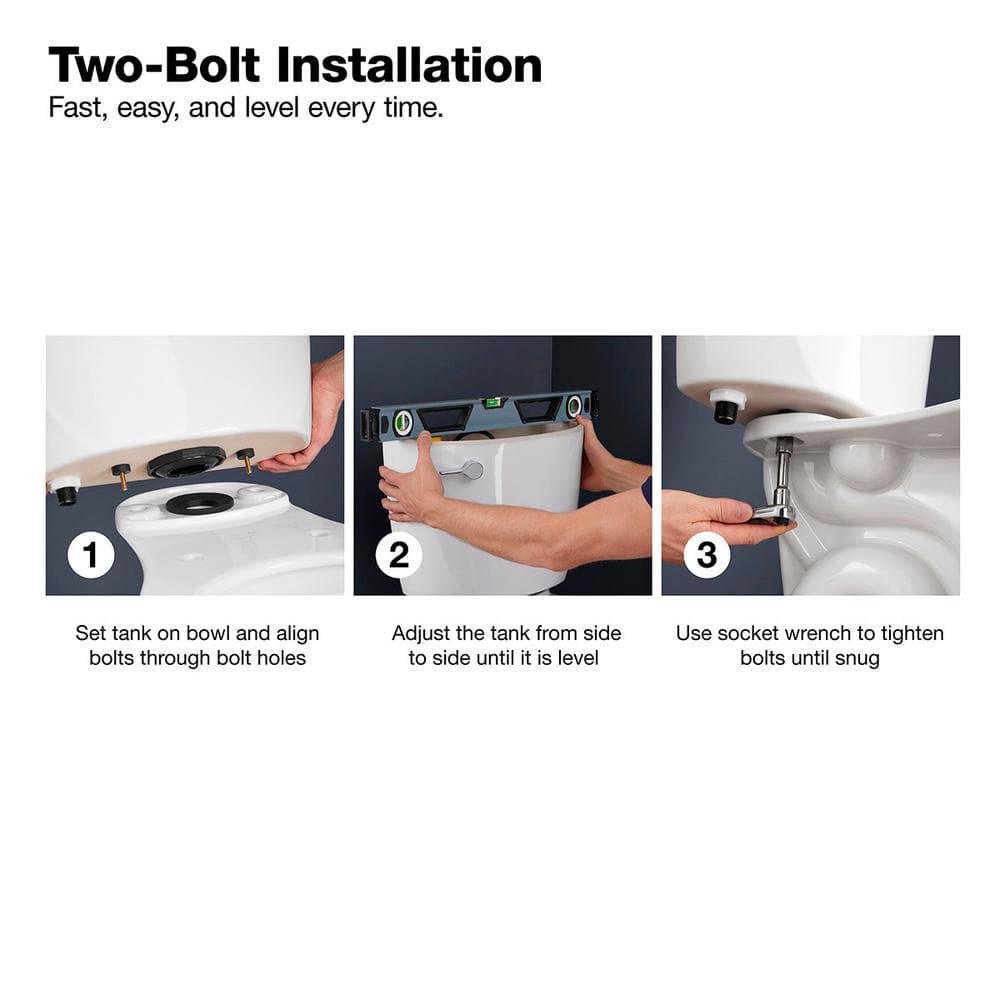 Two-Bolt Installation
Fast, easy, and level every time.

1

Set tank on bowl and align bolts through bolt holes

2

Adjust the tank from side to side until it is level

3

Use socket wrench to tighten bolts until snug