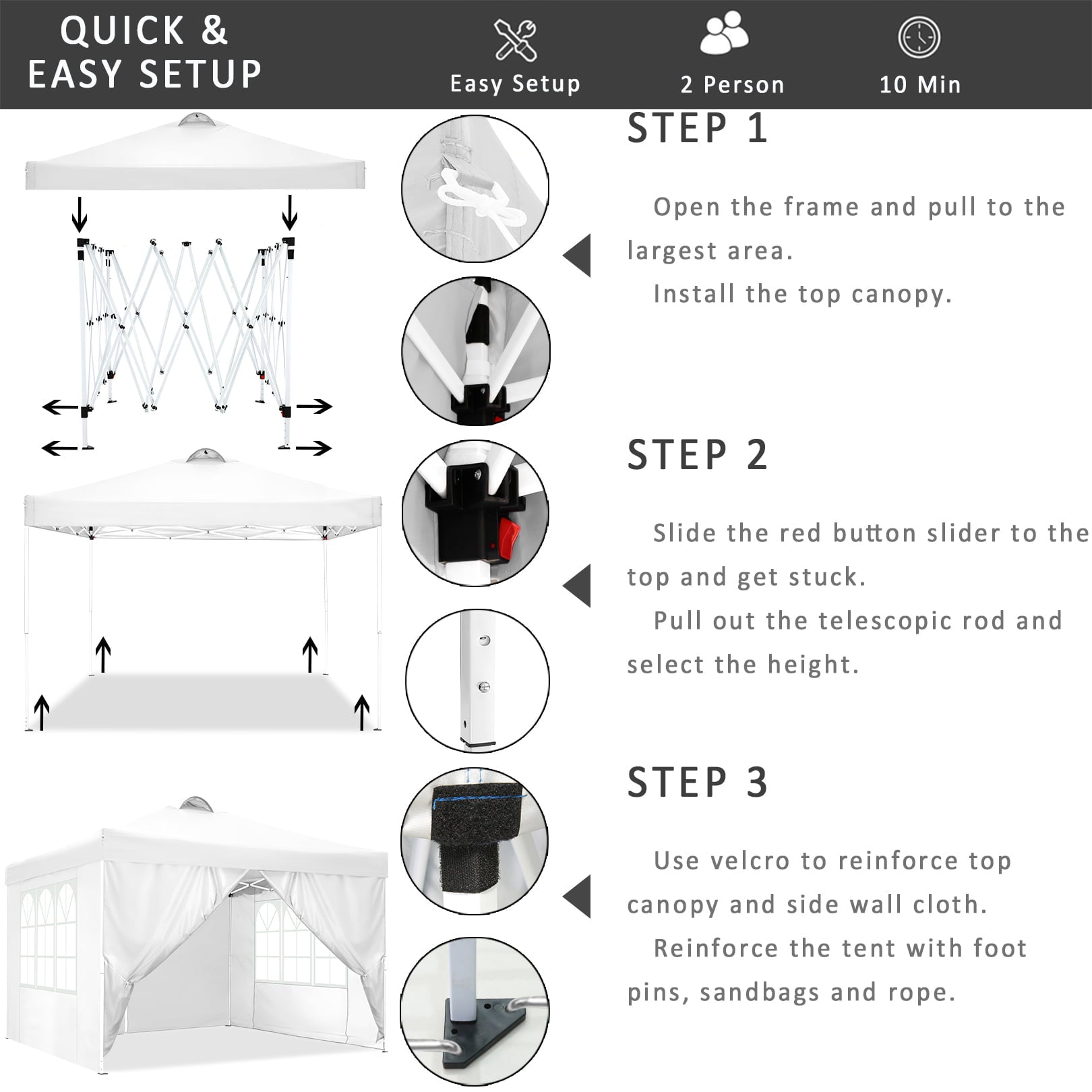 QUICK &
EASY SETUP

Easy Setup

2 Person

10 Min

STEP 1

Open the frame and pull to the largest area.
Install the top canopy.

STEP 2

Slide the red button slider to the top and get stuck.
Pull out the telescopic rod and select the height.

STEP 3

Use velcro to reinforce top canopy and side wall cloth.
Reinforce the tent with foot pins, sandbags and rope.