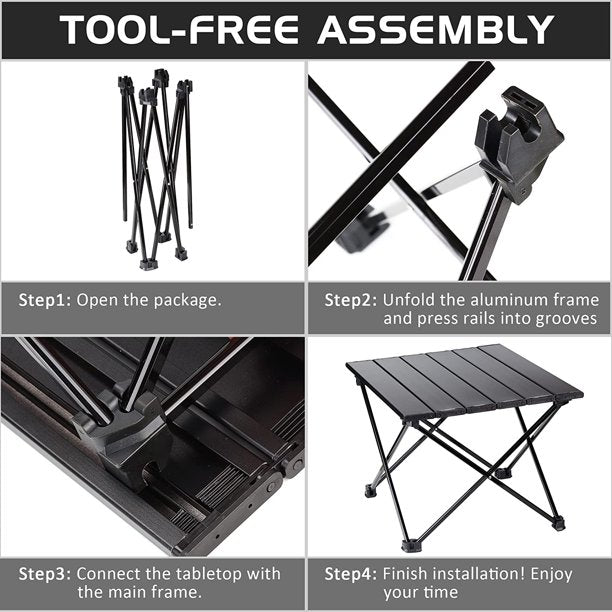 TOOL-FREE ASSEMBLY

Step1: Open the package.

Step2: Unfold the aluminum frame and press rails into grooves

Step3: Connect the tabletop with the main frame.

Step4: Finish installation! Enjoy your time