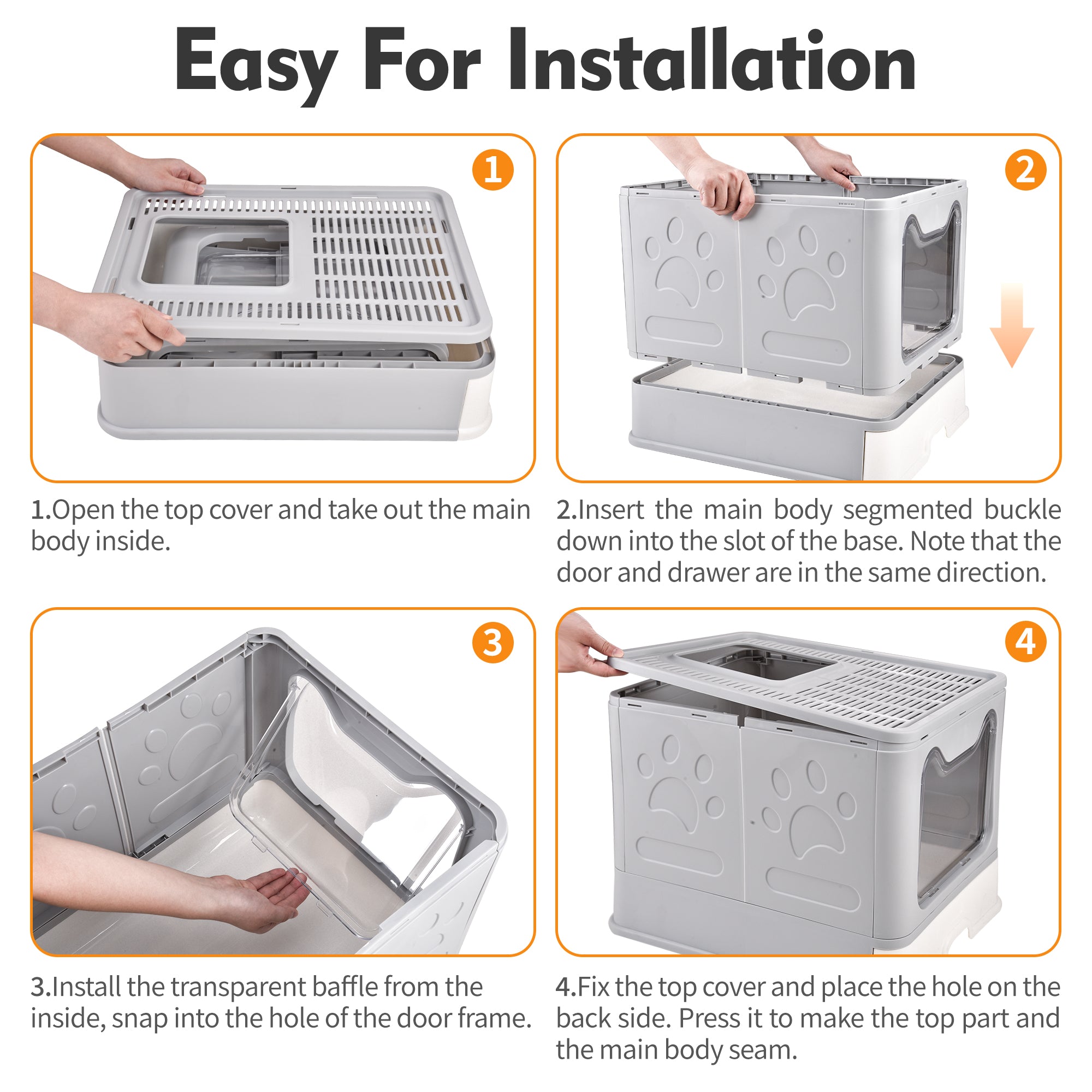 Easy For Installation

1

1.Open the top cover and take out the main body inside.

2

2.Insert the main body segmented buckle down into the slot of the base. Note that the door and drawer are in the same direction.

3

3.Install the transparent baffle from the inside, snap into the hole of the door frame.

4

4.Fix the top cover and place the hole on the back side. Press it to make the top part and the main body seam.