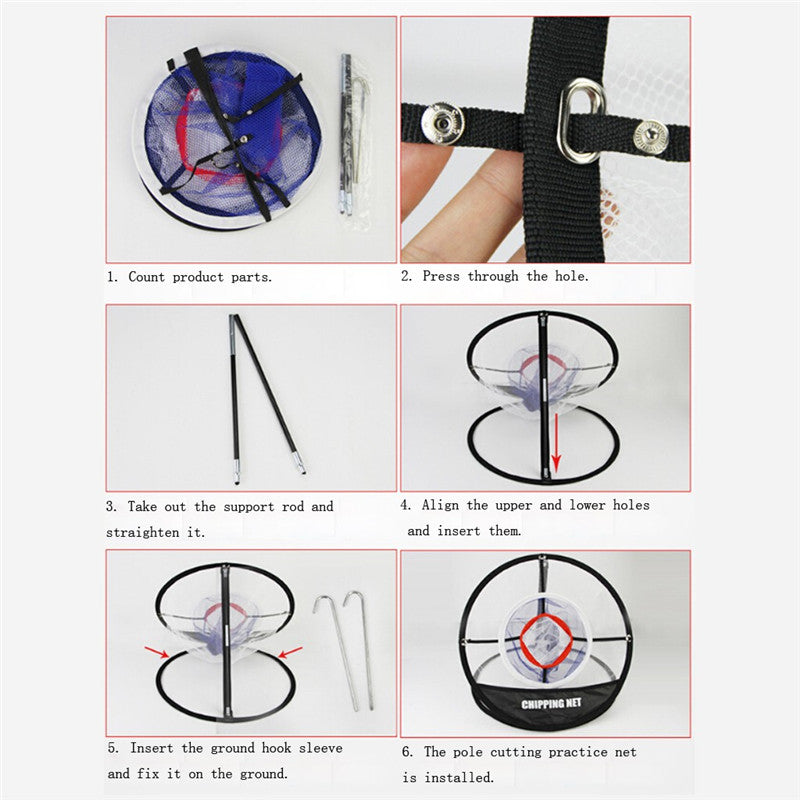 1. Count product parts.

2. Press through the hole.

3. Take out the support rod and straighten it.

4. Align the upper and lower holes and insert them.

5. Insert the ground hook sleeve and fix it on the ground.

CHIPPING NET

6. The pole cutting practice net is installed.