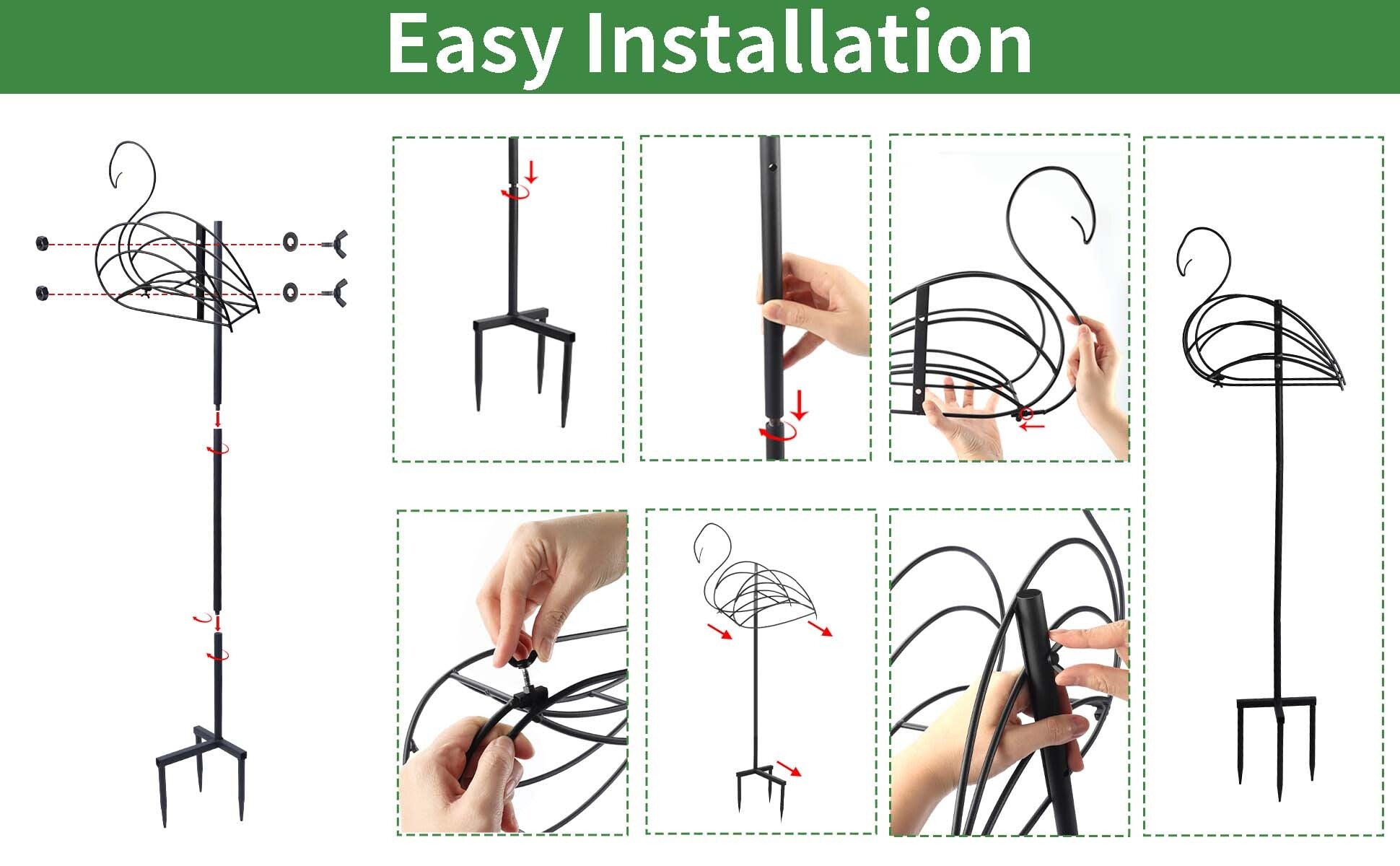 Easy Installation