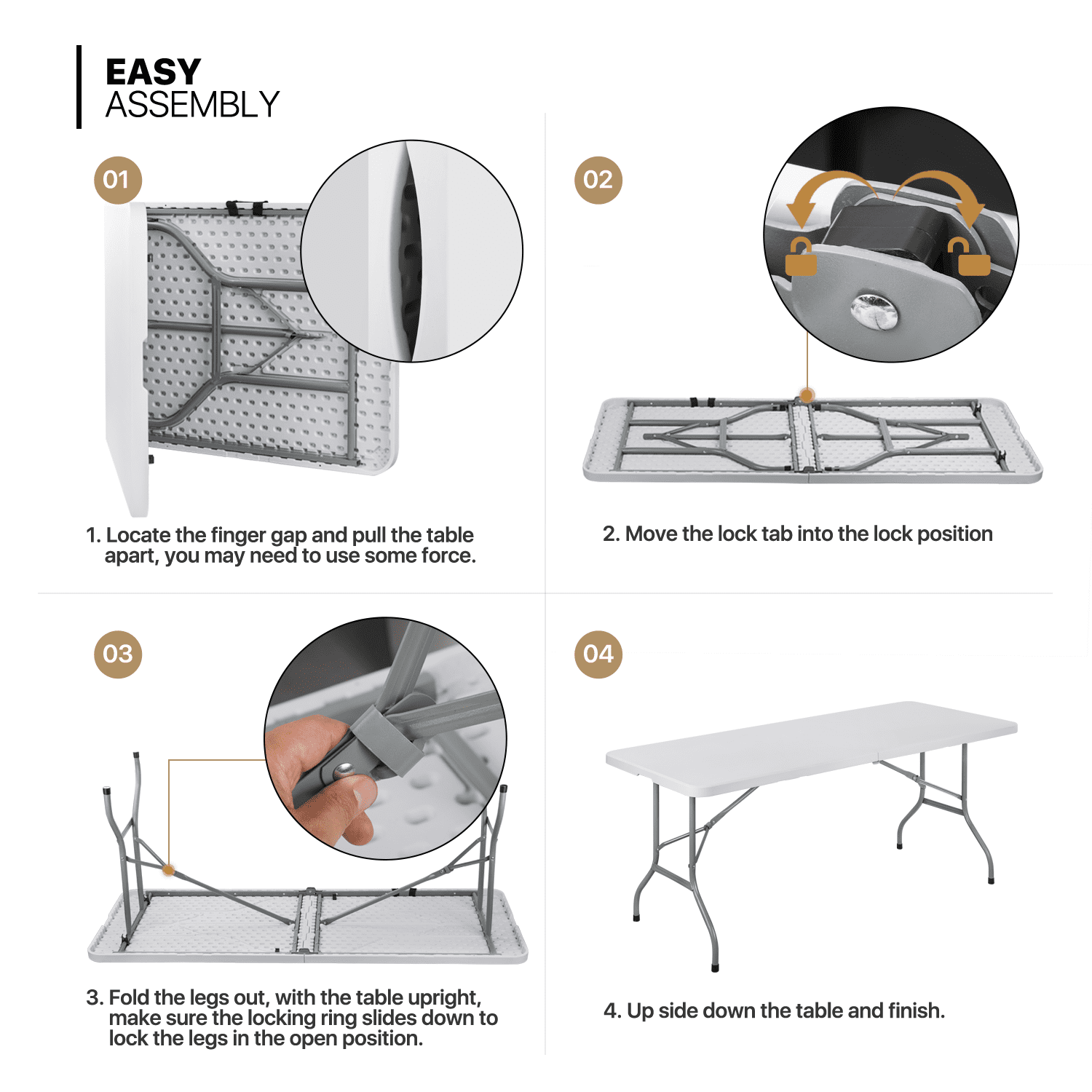 EASY
ASSEMBLY

01

1. Locate the finger gap and pull the table apart, you may need to use some force.

02

2. Move the lock tab into the lock position

03

3. Fold the legs out, with the table upright, make sure the locking ring slides down to lock the legs in the open position.

04

4. Up side down the table and finish.