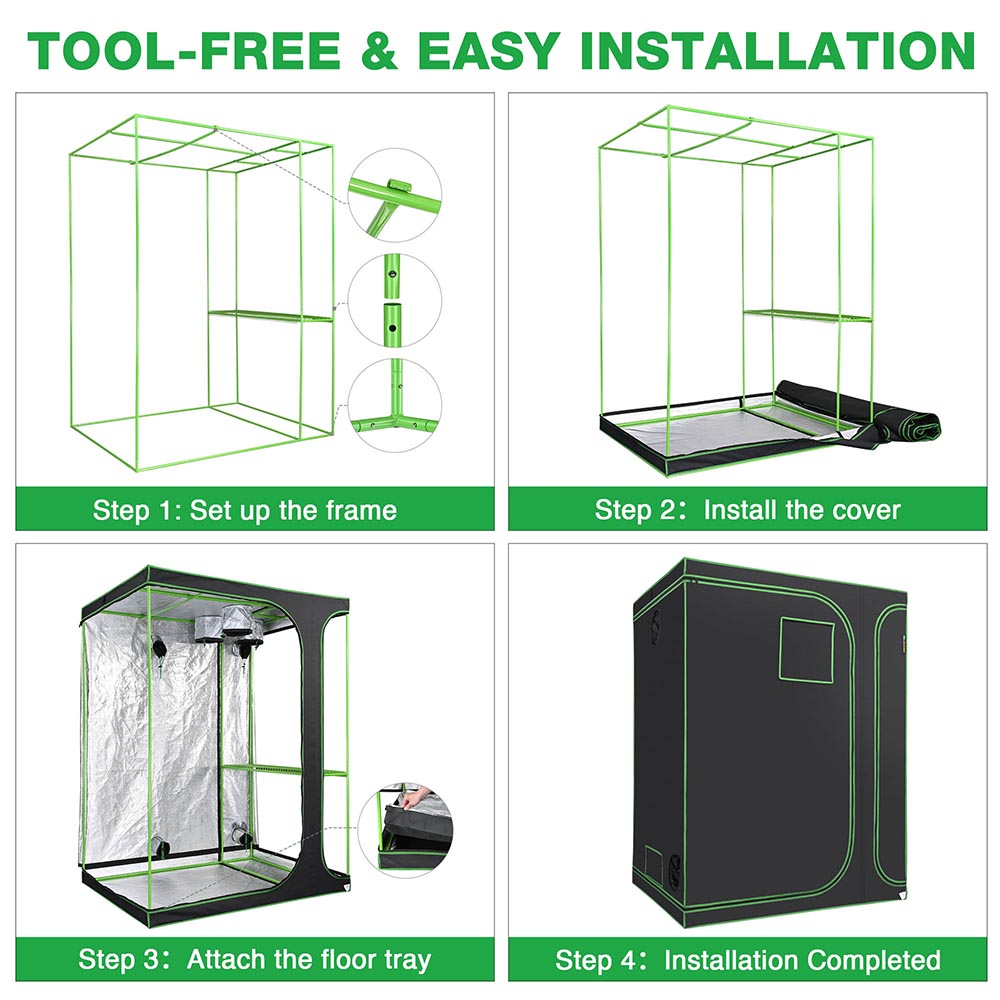 TOOL-FREE & EASY INSTALLATION

Step 1: Set up the frame

Step 2: Install the cover

Step 3: Attach the floor tray

Step 4: Installation Completed