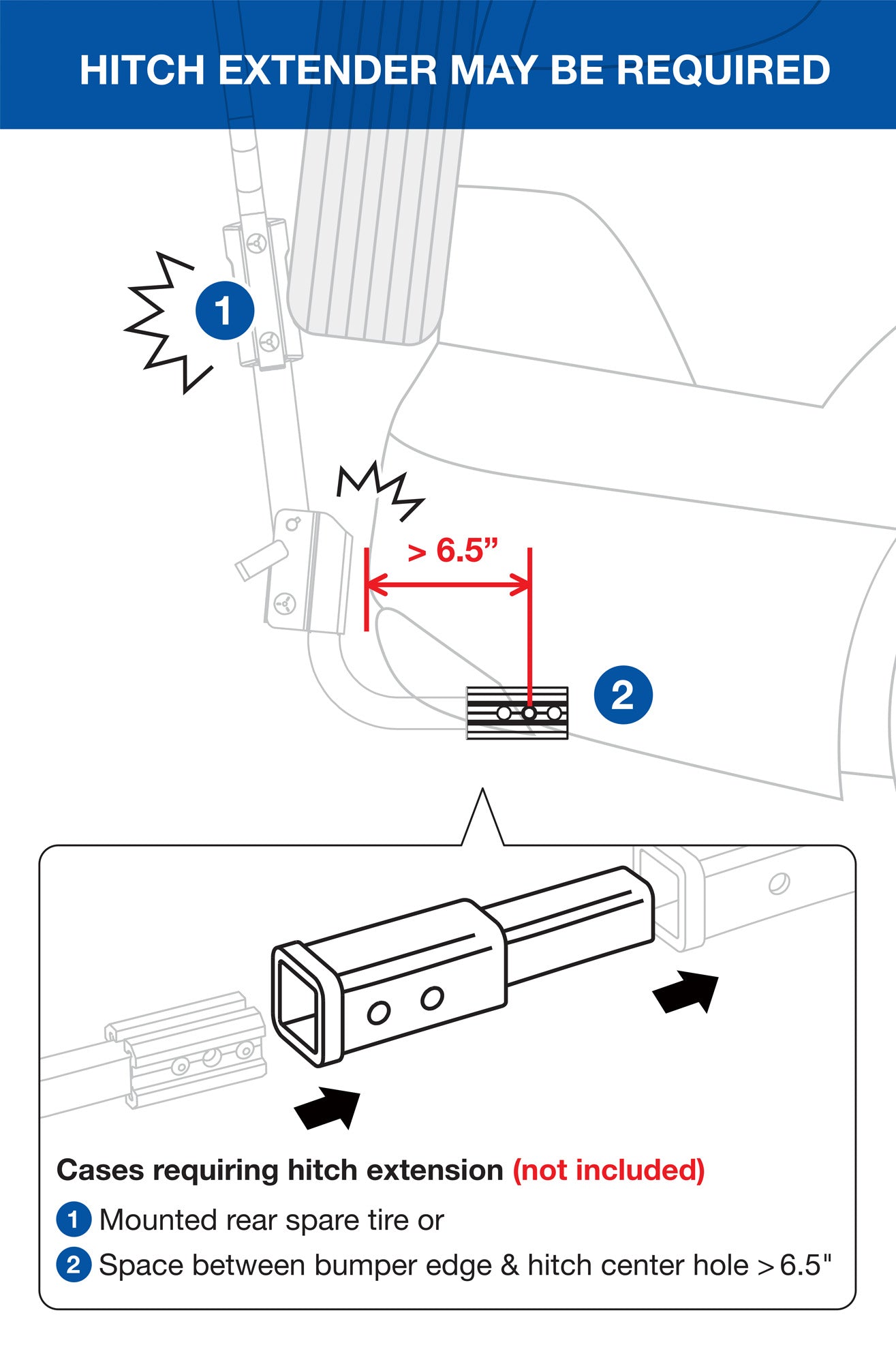 HITCH EXTENDER MAY BE REQUIRED

1

> 6.5”

2

Cases requiring hitch extension (not included)

1 Mounted rear spare tire or

2 Space between bumper edge & hitch center hole > 6.5"