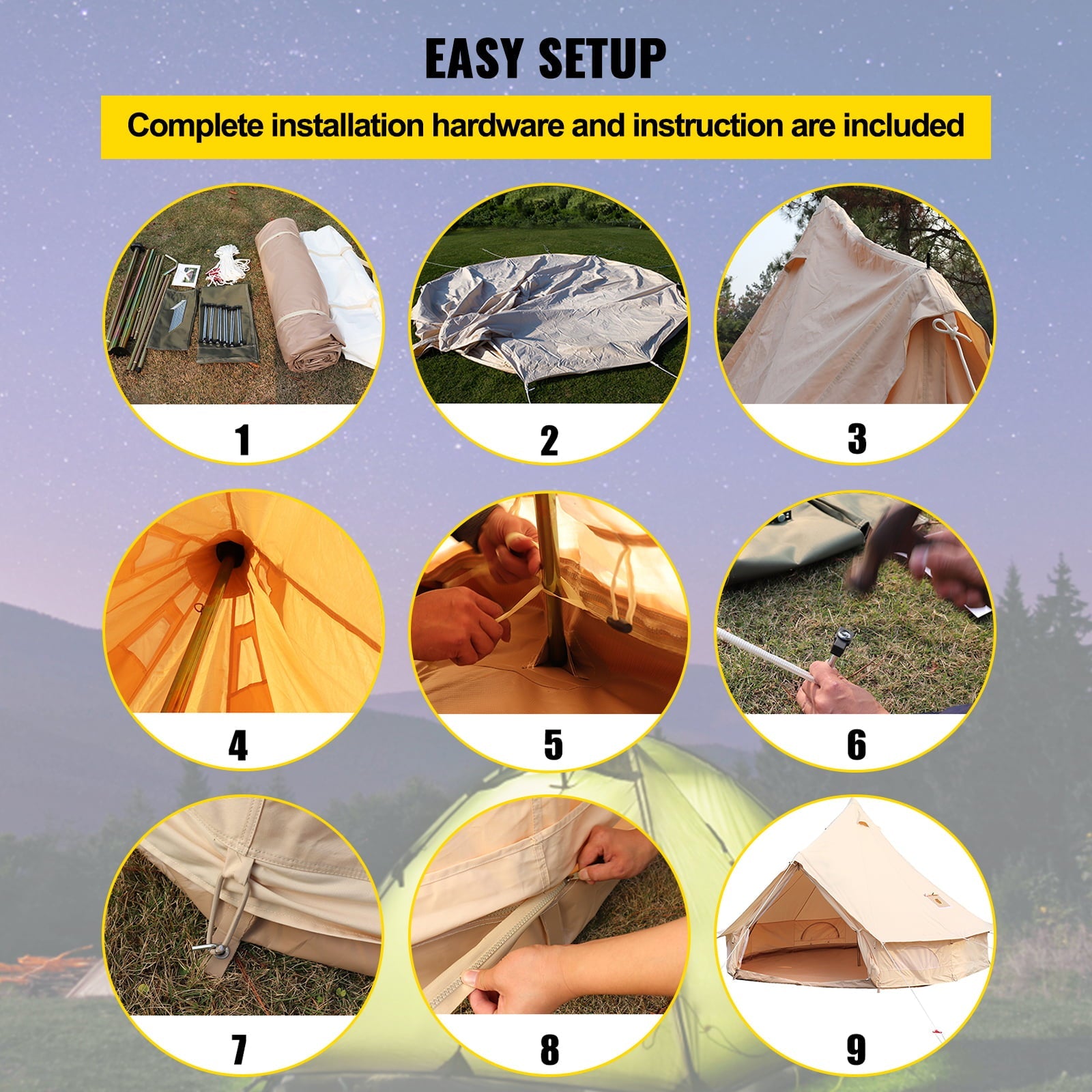 EASY SETUP

Complete installation hardware and instruction are included

1

2

3

4

5

6

7

8

9