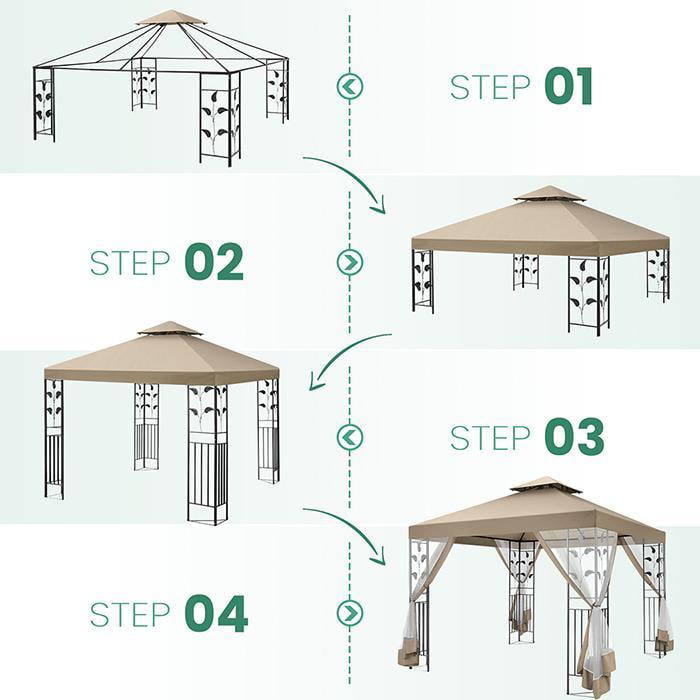 STEP 01

STEP 02

STEP 03

STEP 04