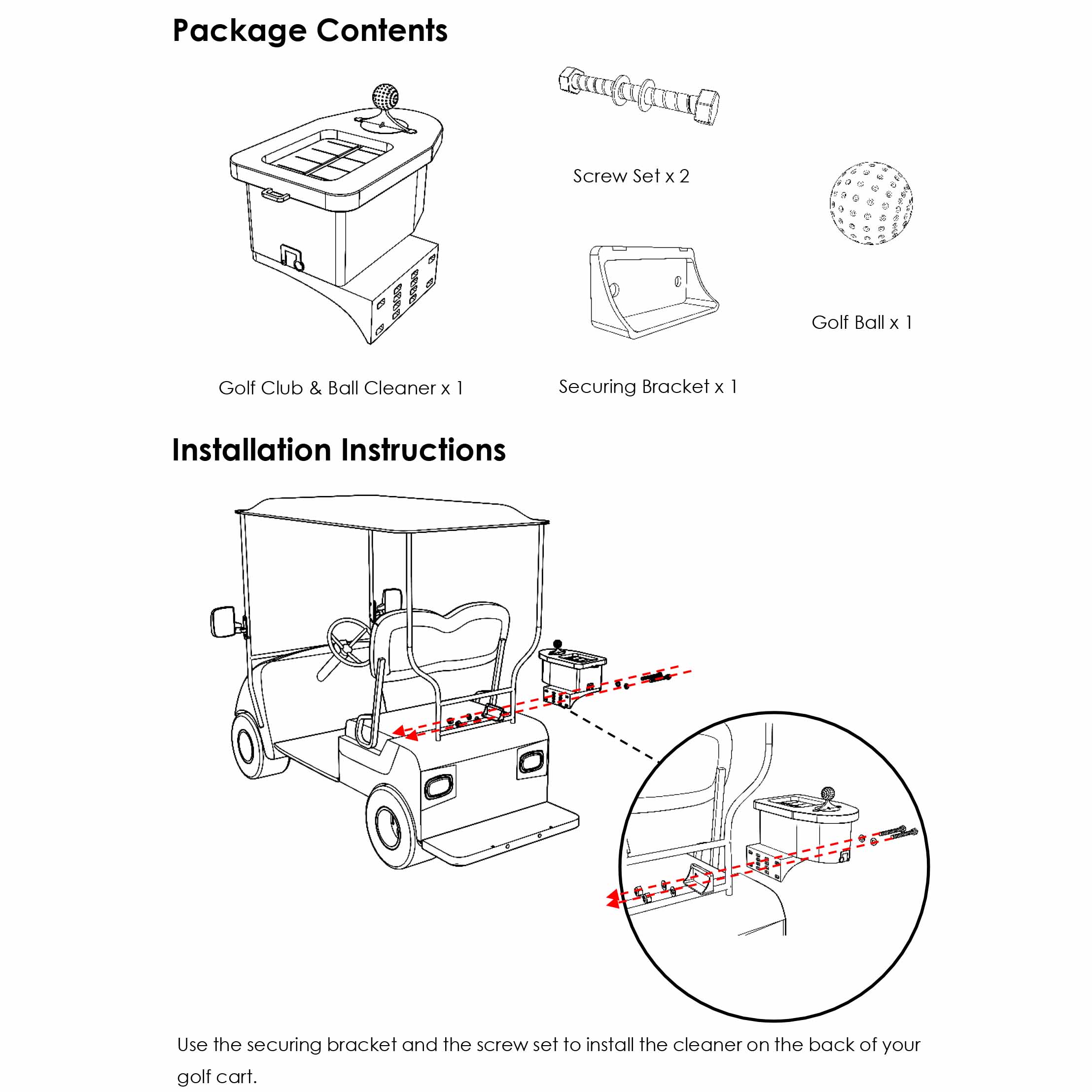 Package Contents

Screw Set x 2

Golf Ball x 1

Golf Club & Ball Cleaner x 1

Securing Bracket x 1

Installation Instructions

Use the securing bracket and the screw set to install the cleaner on the back of your golf cart.