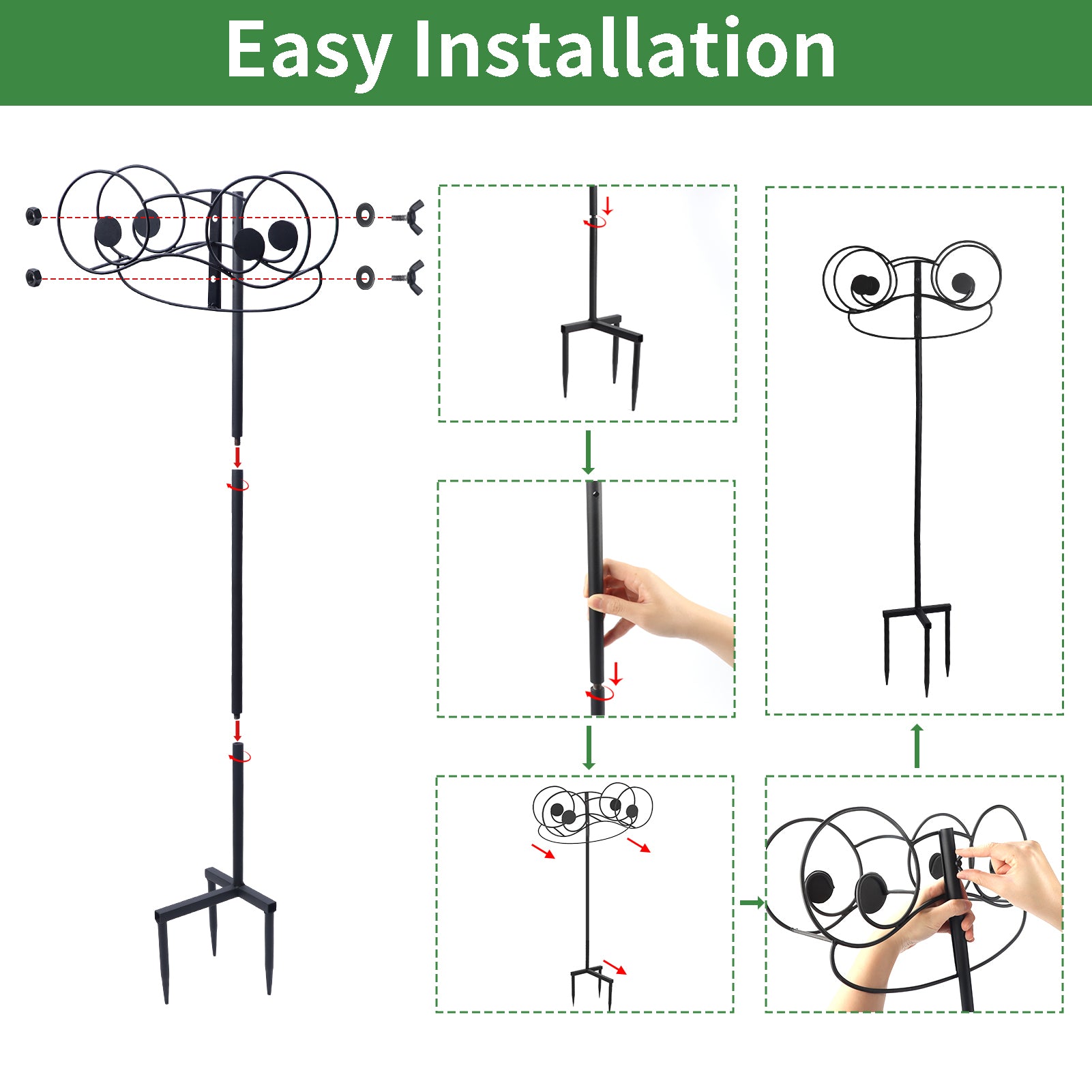 Easy Installation