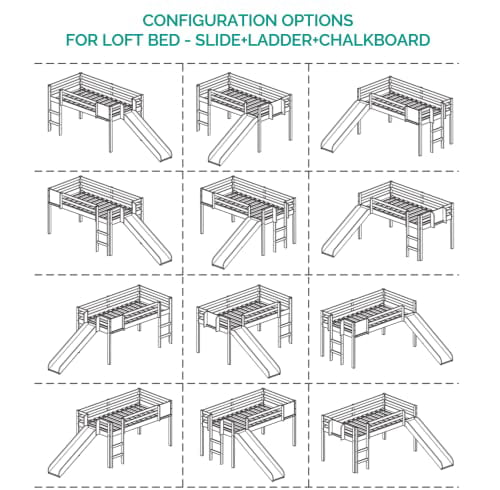 CONFIGURATION OPTIONS
FOR LOFT BED - SLIDE+LADDER+CHALKBOARD