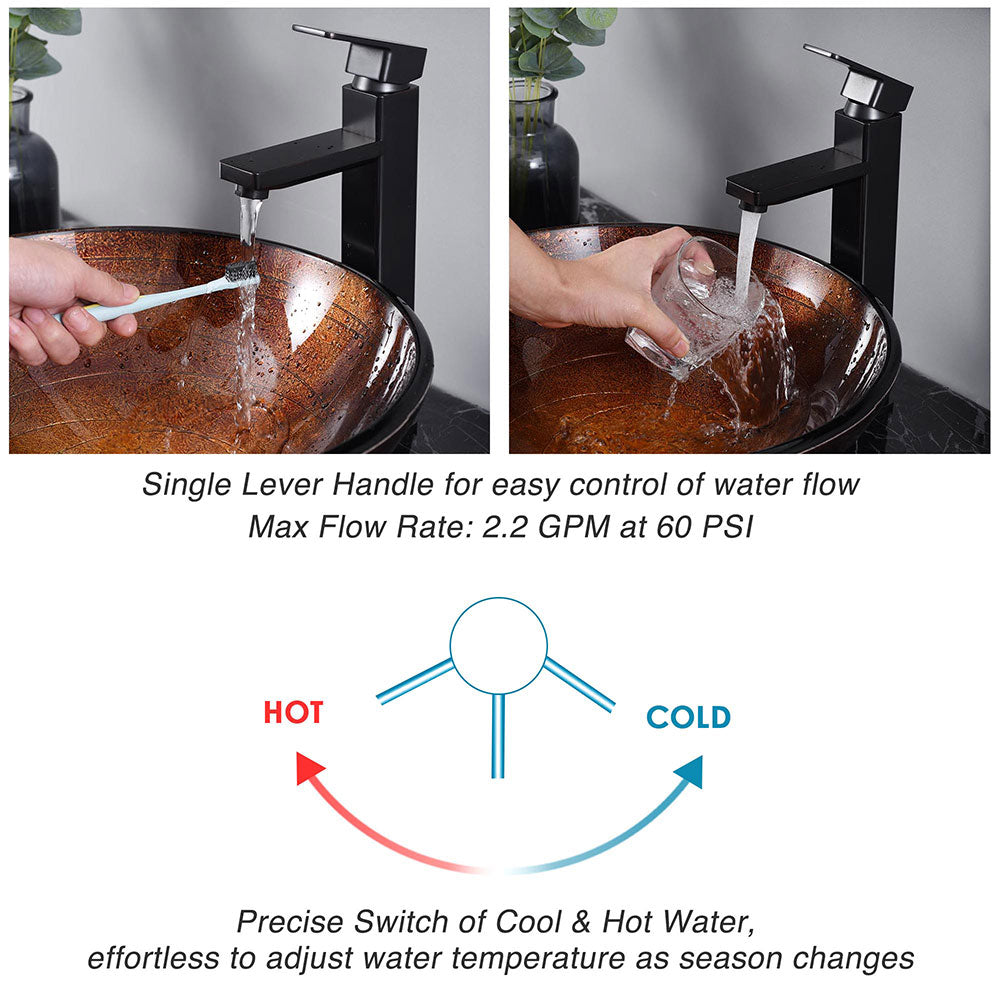 Single Lever Handle for easy control of water flow
Max Flow Rate: 2.2 GPM at 60 PSI

HOT

COLD

Precise Switch of Cool & Hot Water,
effortless to adjust water temperature as season changes