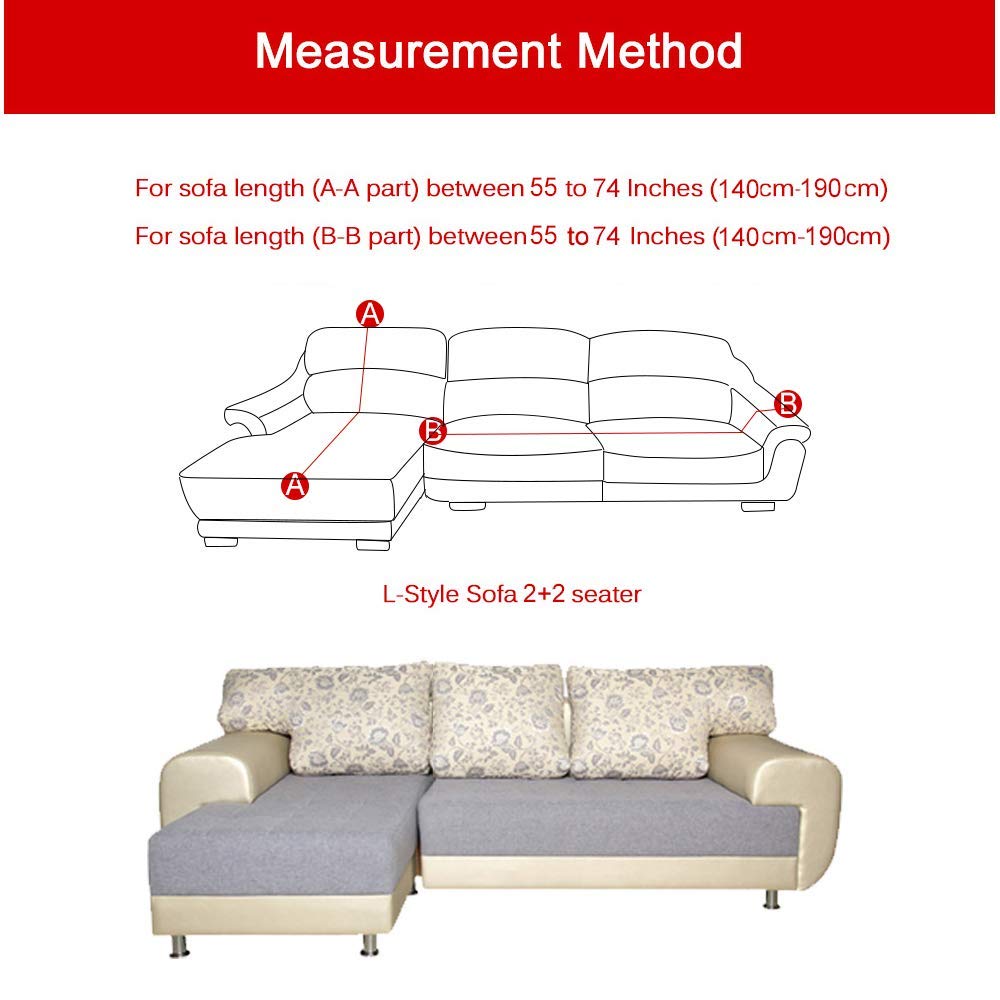 Measurement Method

For sofa length (A-A part) between 55 to 74 Inches (140cm-190cm)

For sofa length (B-B part) between 55 to 74 Inches (140cm-190cm)

A

B

B

A

L-Style Sofa 2+2 seater