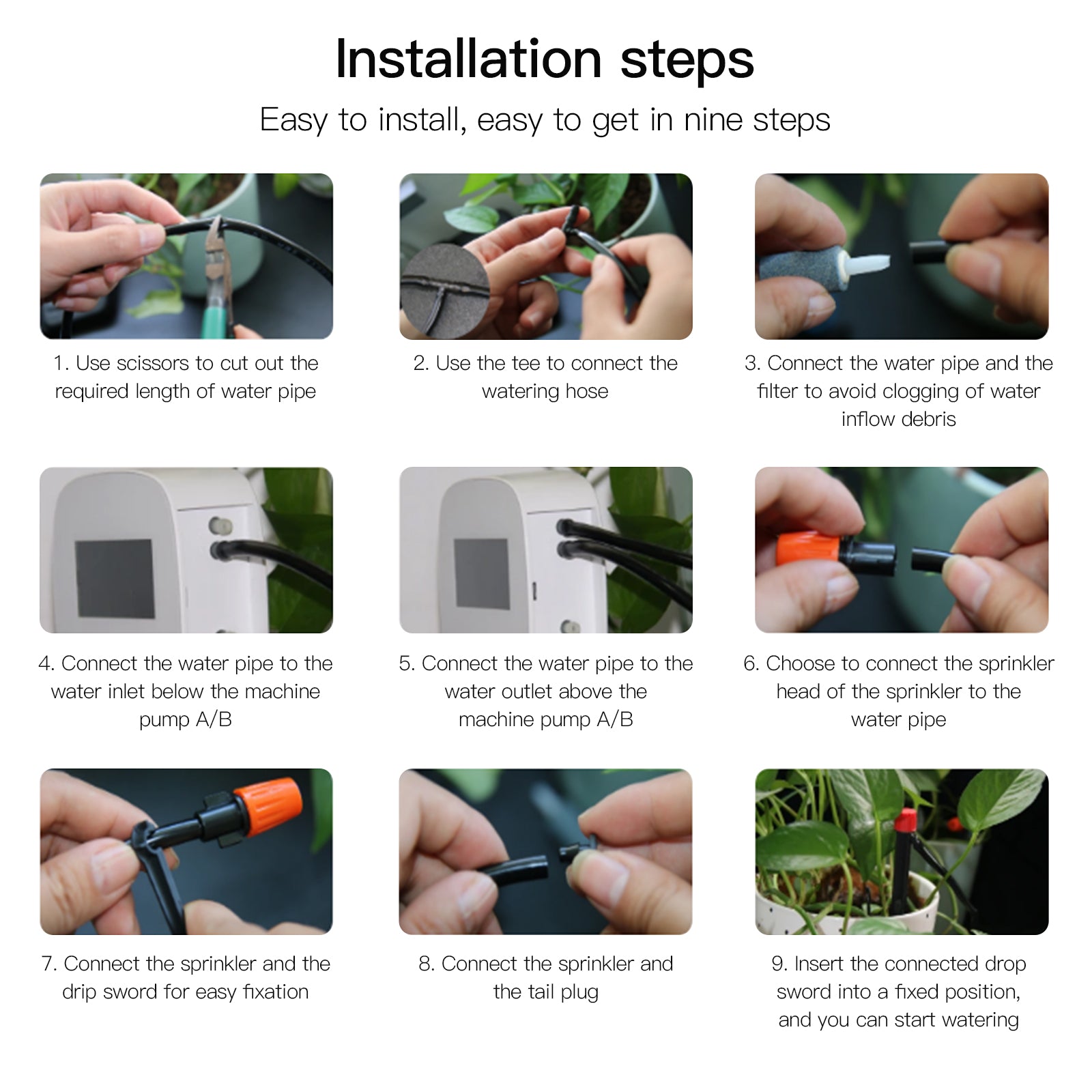 Installation steps

Easy to install, easy to get in nine steps

1. Use scissors to cut out the required length of water pipe

2. Use the tee to connect the watering hose

3. Connect the water pipe and the filter to avoid clogging of water inflow debris

4. Connect the water pipe to the water inlet below the machine pump A/B

5. Connect the water pipe to the water outlet above the machine pump A/B

6. Choose to connect the sprinkler head of the sprinkler to the water pipe

7. Connect the sprinkler and the drip sword for easy fixation

8. Connect the sprinkler and the tail plug

9. Insert the connected drop sword into a fixed position, and you can start watering