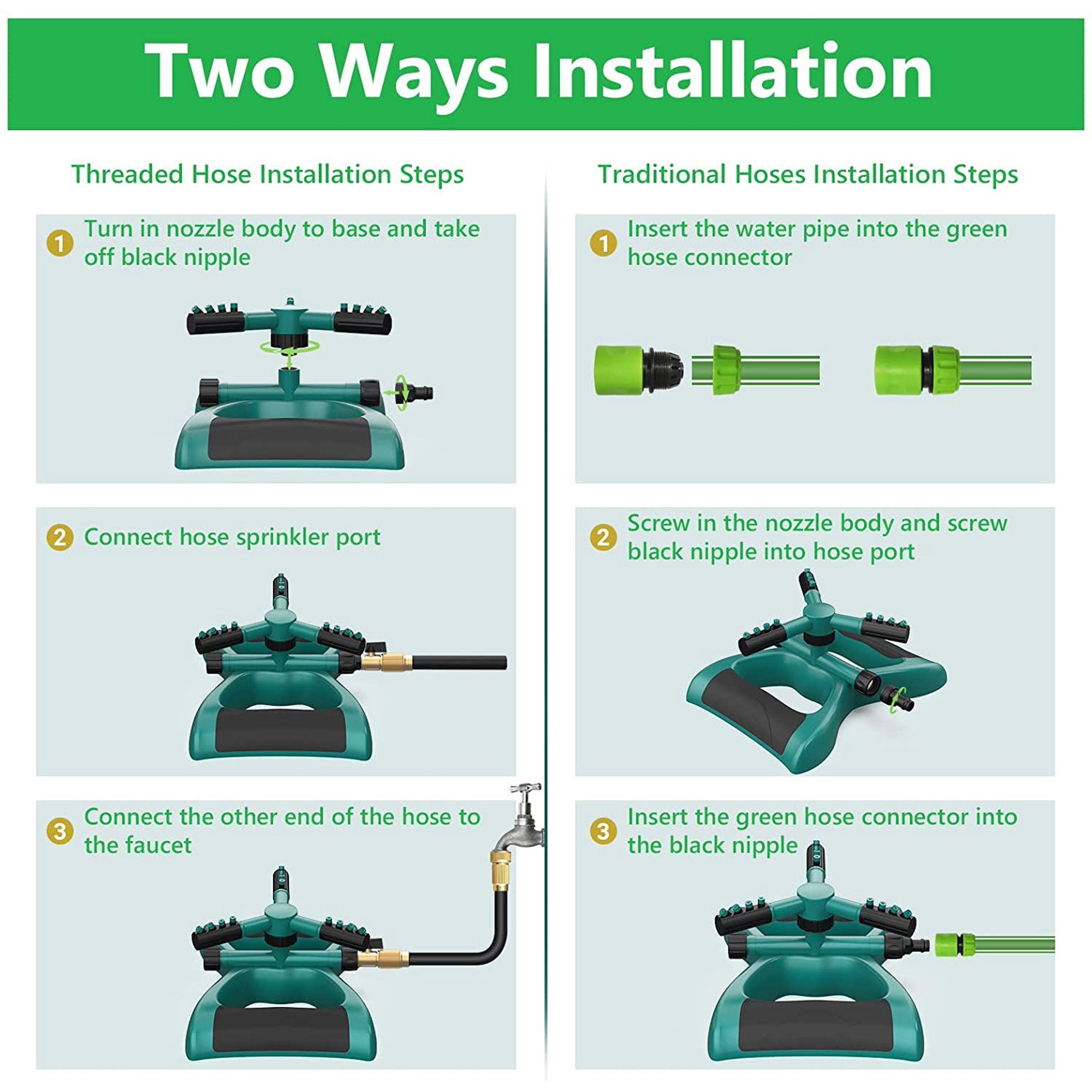 Two Ways Installation

Threaded Hose Installation Steps

1 Turn in nozzle body to base and take off black nipple

2 Connect hose sprinkler port

3 Connect the other end of the hose to the faucet

Traditional Hoses Installation Steps

1 Insert the water pipe into the green hose connector

2 Screw in the nozzle body and screw black nipple into hose port

3 Insert the green hose connector into the black nipple