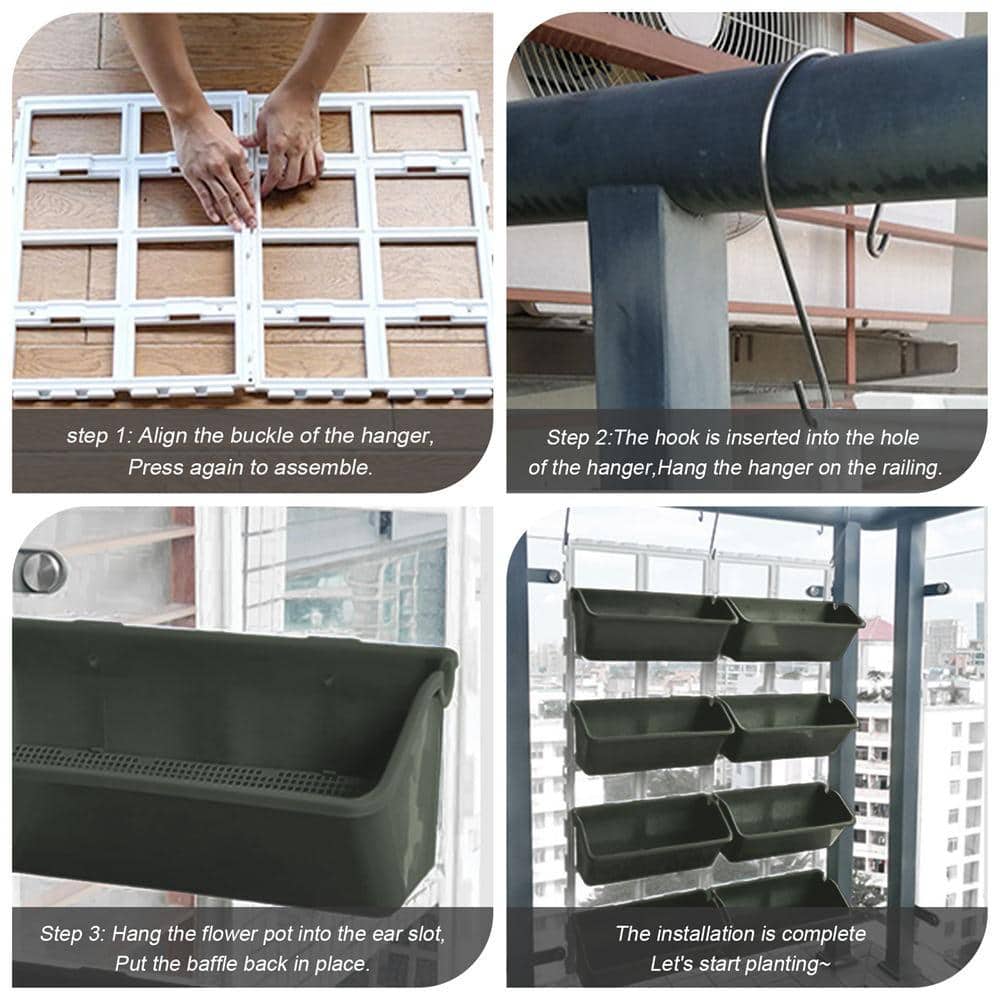 step 1: Align the buckle of the hanger, Press again to assemble.

Step 2:The hook is inserted into the hole of the hanger,Hang the hanger on the railing.

Step 3: Hang the flower pot into the ear slot, Put the baffle back in place.

The installation is complete Let's start planting~