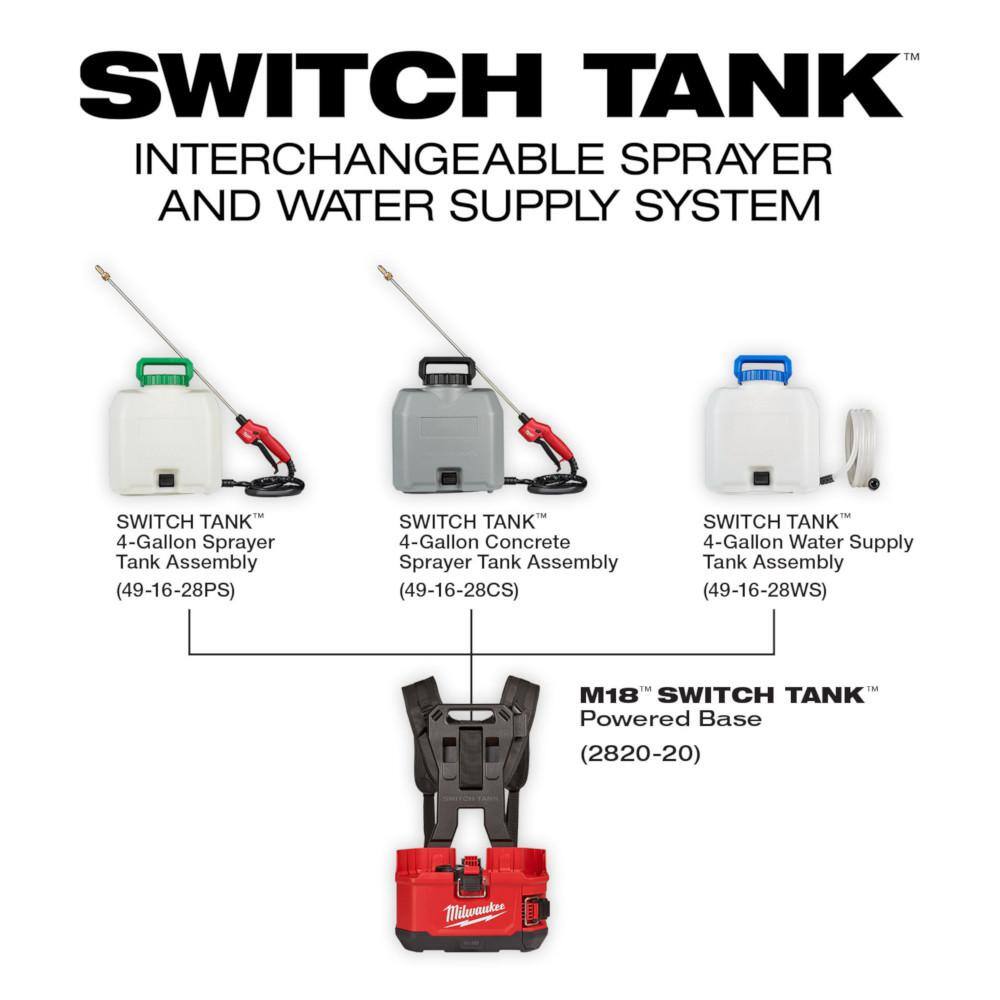 SWITCH TANK™

INTERCHANGEABLE SPRAYER AND WATER SUPPLY SYSTEM

SWITCH TANK™
4-Gallon Sprayer Tank Assembly
(49-16-28PS)

SWITCH TANK™
4-Gallon Concrete Sprayer Tank Assembly
(49-16-28CS)

SWITCH TANK™
4-Gallon Water Supply Tank Assembly
(49-16-28WS)

M18™ SWITCH TANK™
Powered Base
(2820-20)

SWITCH TANK

Milwaukee