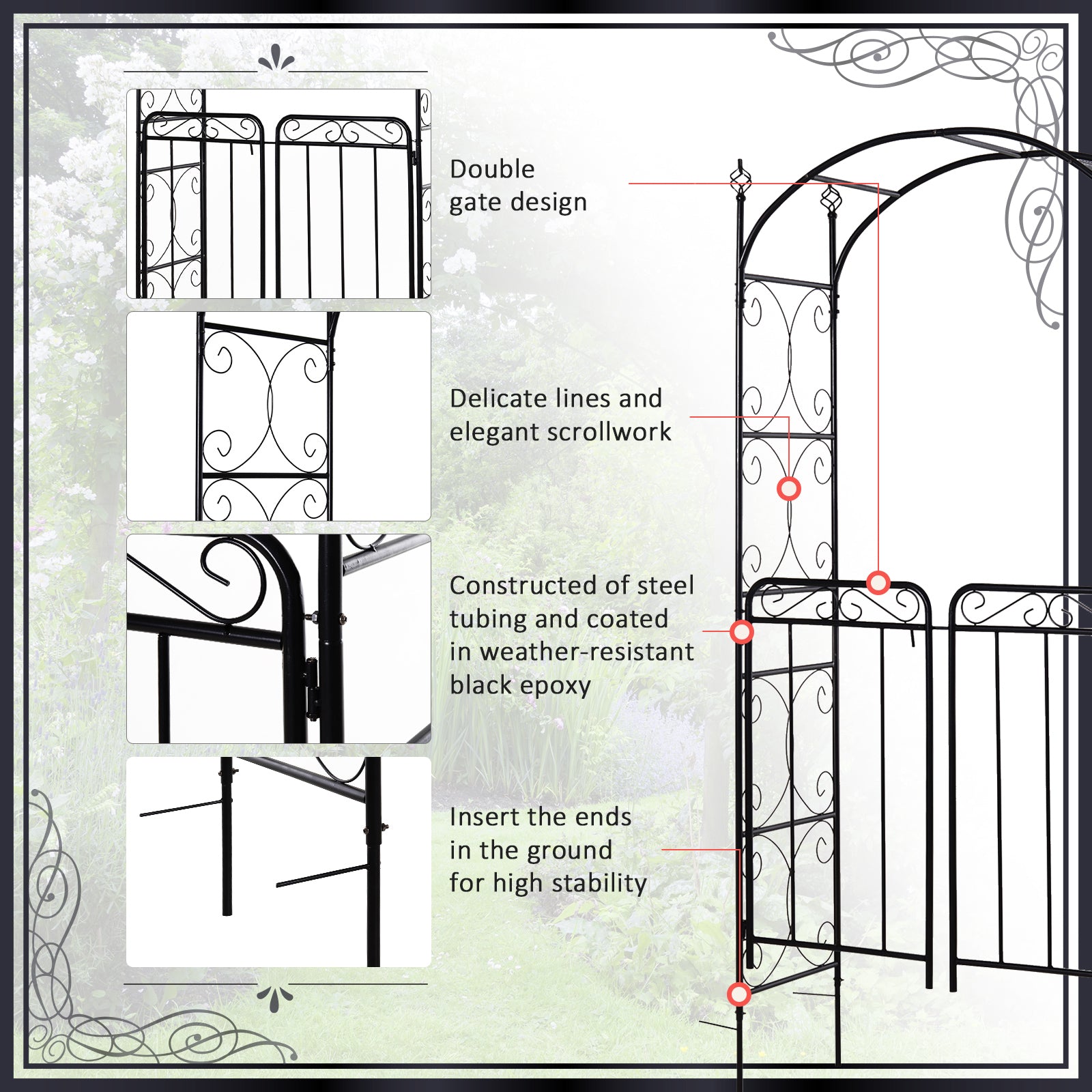 Double gate design

Delicate lines and elegant scrollwork

Constructed of steel tubing and coated in weather-resistant black epoxy

Insert the ends in the ground for high stability