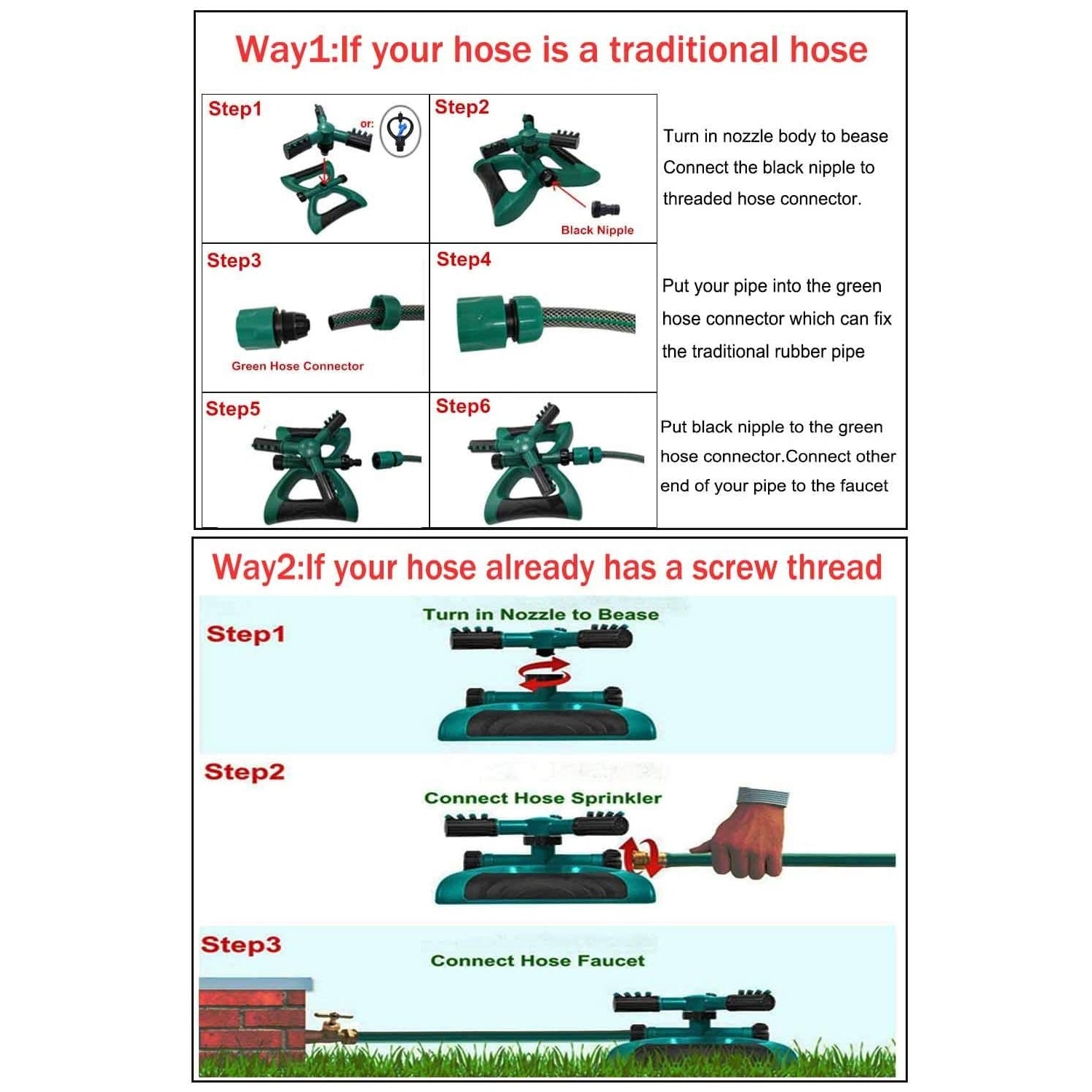 Way1:If your hose is a traditional hose

Step1
or:

Step2
Black Nipple

Turn in nozzle body to bease Connect the black nipple to threaded hose connector.

Step3
Green Hose Connector

Step4

Put your pipe into the green hose connector which can fix the traditional rubber pipe

Step5

Step6

Put black nipple to the green hose connector.Connect other end of your pipe to the faucet

Way2:If your hose already has a screw thread

Step1
Turn in Nozzle to Bease

Step2
Connect Hose Sprinkler

Step3
Connect Hose Faucet