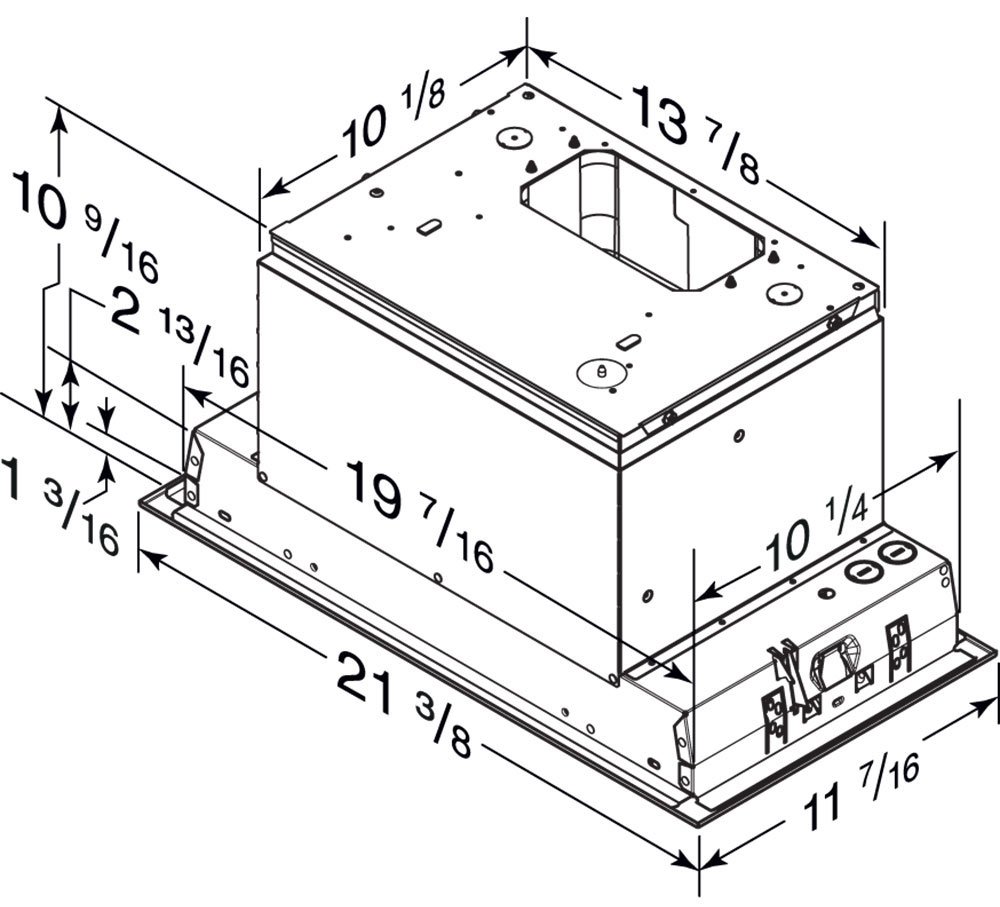 10 1/8

13 7/8

10 9/16

2 13/16

1 3/16

19 7/16

10 1/4

21 3/8

11 7/16