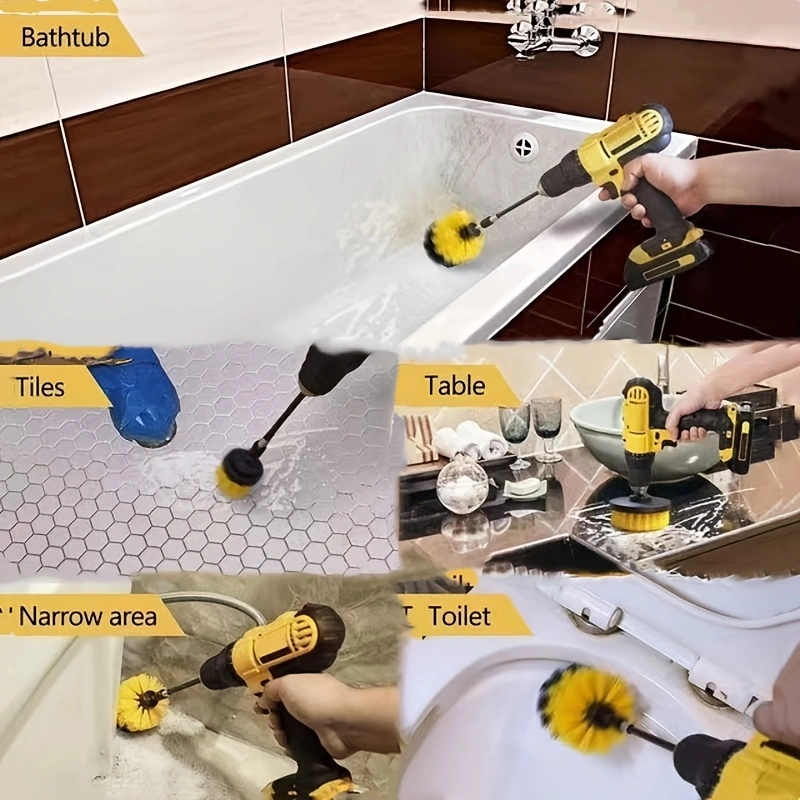 Bathtub

Tiles

Table

Narrow area

Toilet