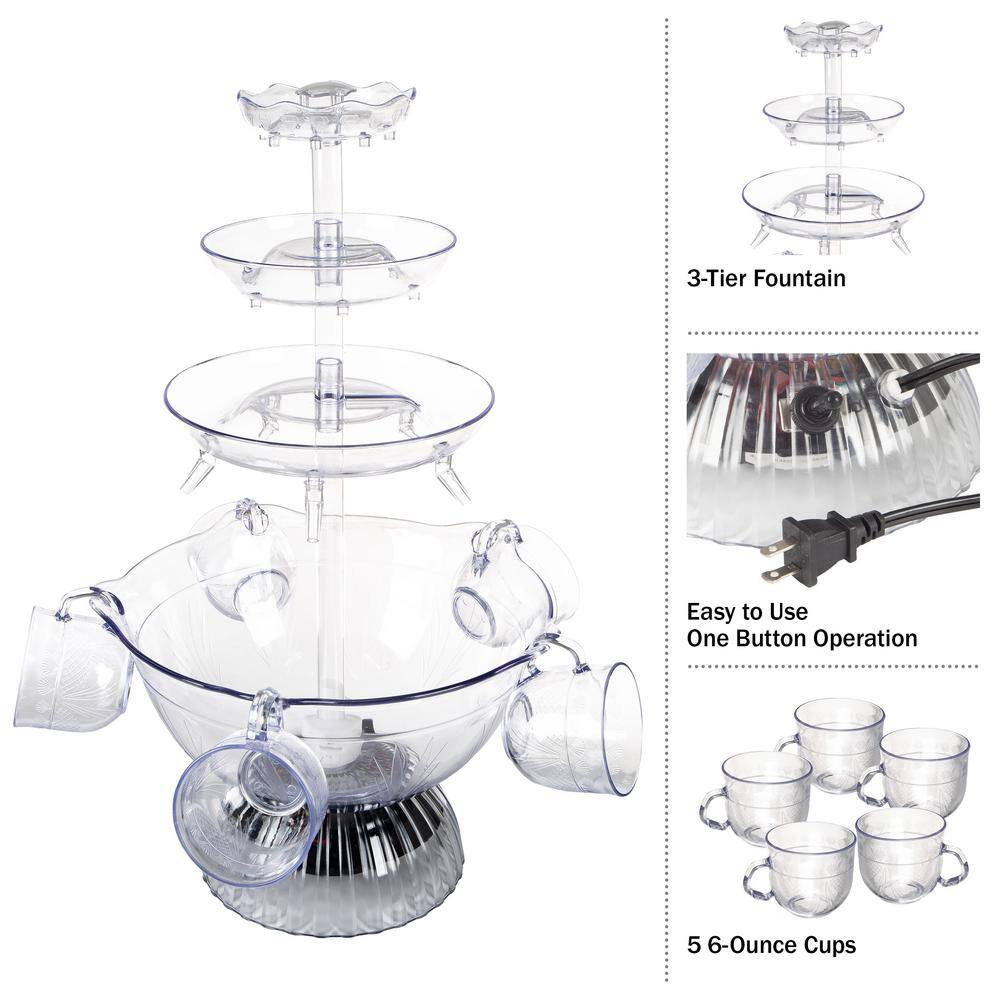 3-Tier Fountain

Easy to Use
One Button Operation

5 6-Ounce Cups