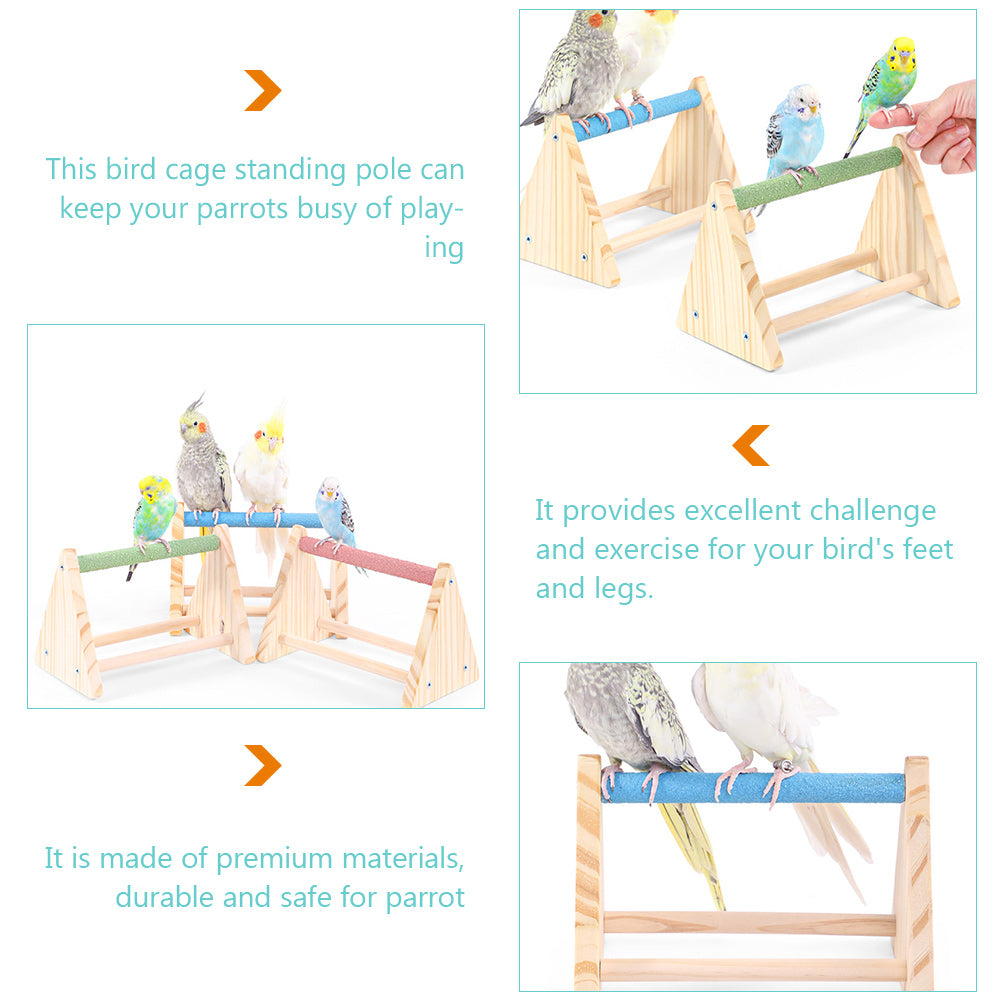 This bird cage standing pole can keep your parrots busy of playing

It provides excellent challenge and exercise for your bird's feet and legs.

It is made of premium materials, durable and safe for parrot