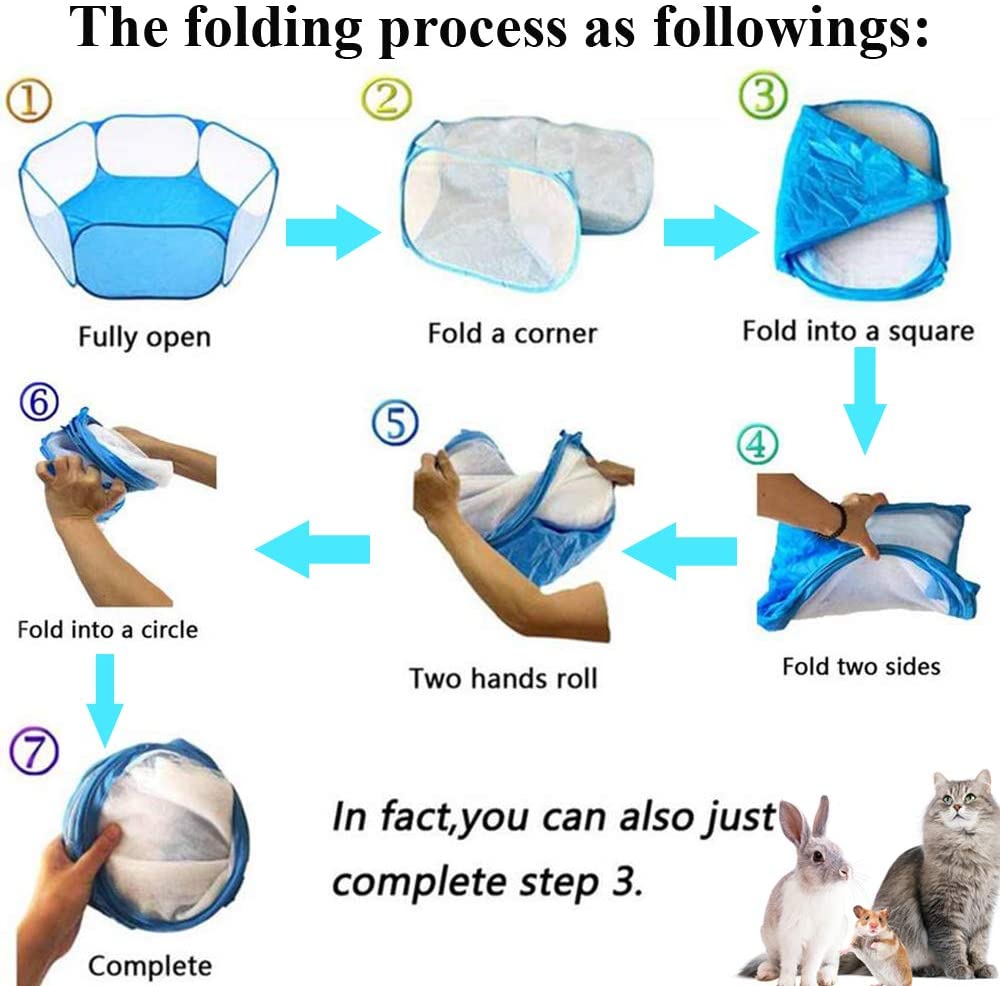 The folding process as followings:

①
Fully open

②
Fold a corner

③
Fold into a square

④
Fold two sides

⑤
Two hands roll

⑥
Fold into a circle

⑦
Complete

In fact,you can also just complete step 3.