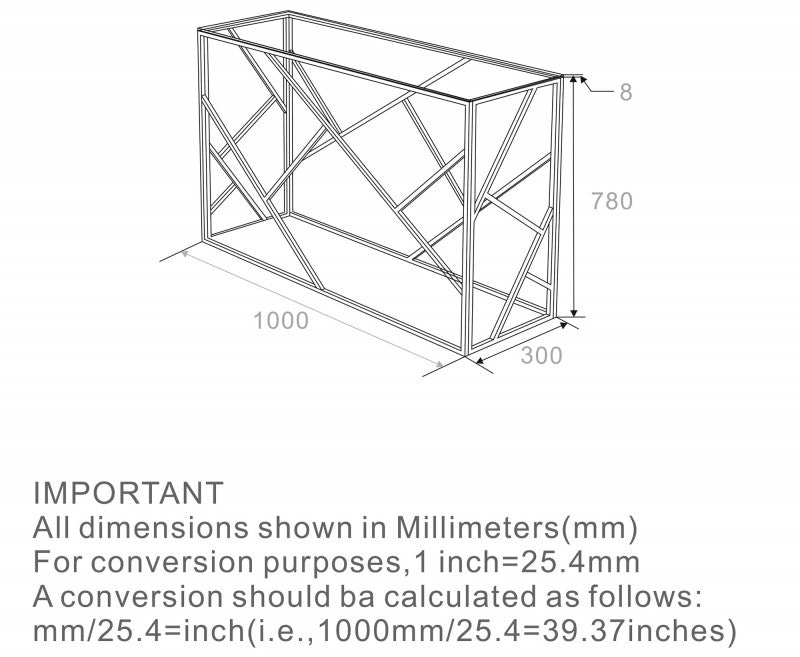 8

780

1000

300

IMPORTANT
All dimensions shown in Millimeters(mm)
For conversion purposes,1 inch=25.4mm
A conversion should ba calculated as follows:
mm/25.4=inch(i.e.,1000mm/25.4=39.37inches)