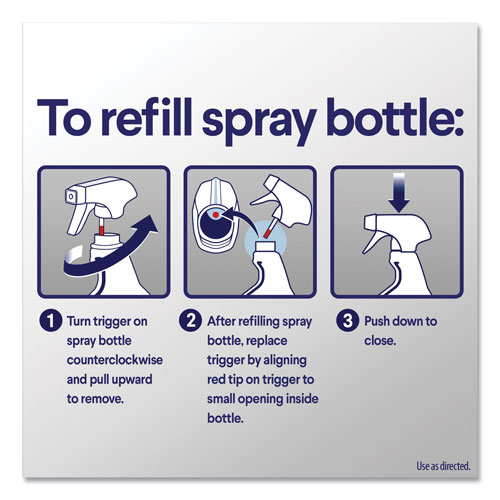 To refill spray bottle:

1 Turn trigger on spray bottle counterclockwise and pull upward to remove.

2 After refilling spray bottle, replace trigger by aligning red tip on trigger to small opening inside bottle.

3 Push down to close.

Use as directed.