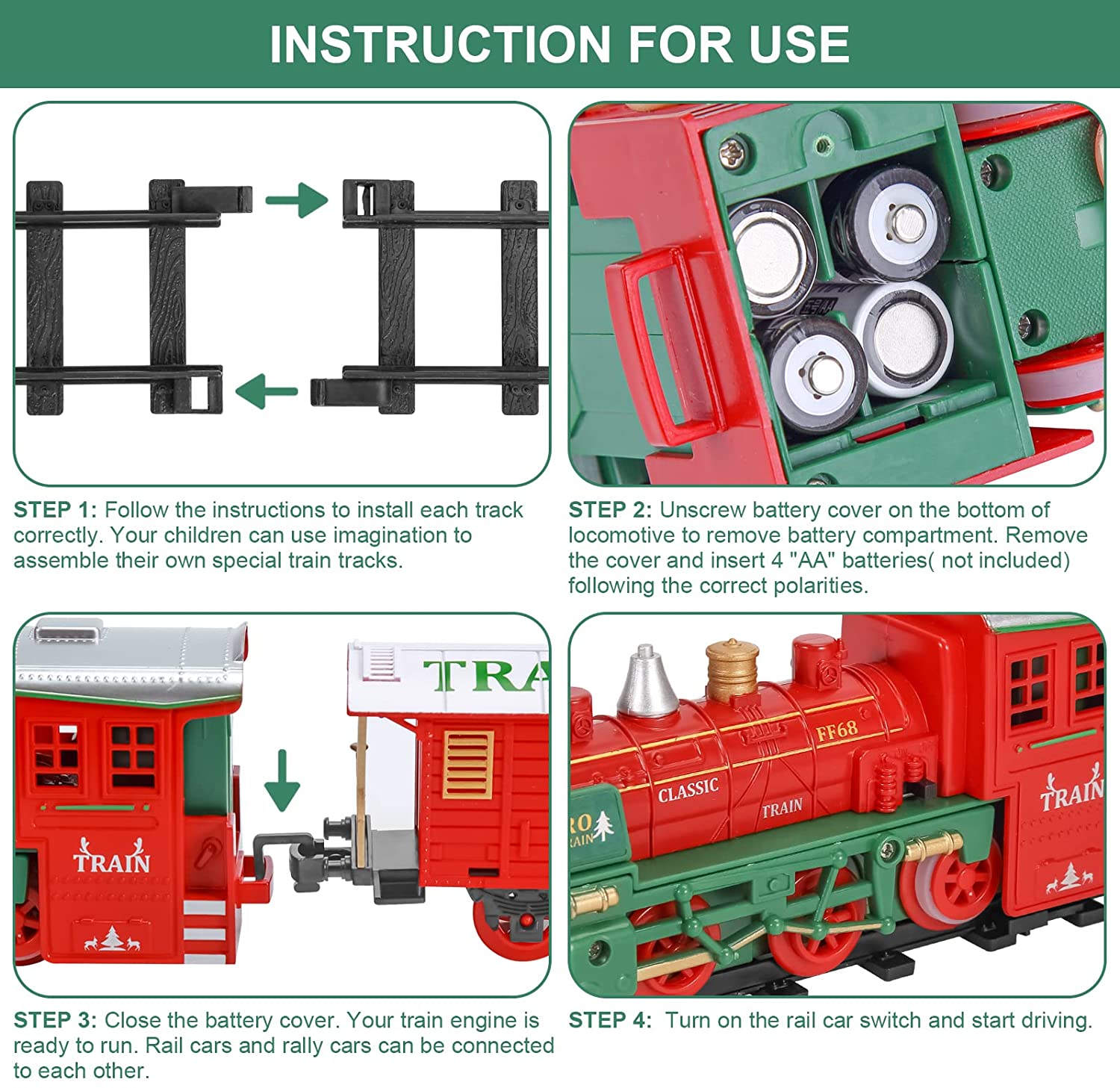 INSTRUCTION FOR USE

STEP 1: Follow the instructions to install each track correctly. Your children can use imagination to assemble their own special train tracks.

STEP 2: Unscrew battery cover on the bottom of locomotive to remove battery compartment. Remove the cover and insert 4 "AA" batteries( not included) following the correct polarities.

TRAIN

TRA

STEP 3: Close the battery cover. Your train engine is ready to run. Rail cars and rally cars can be connected to each other.

FF68

CLASSIC

TRAIN

TRAIN

STEP 4: Turn on the rail car switch and start driving.