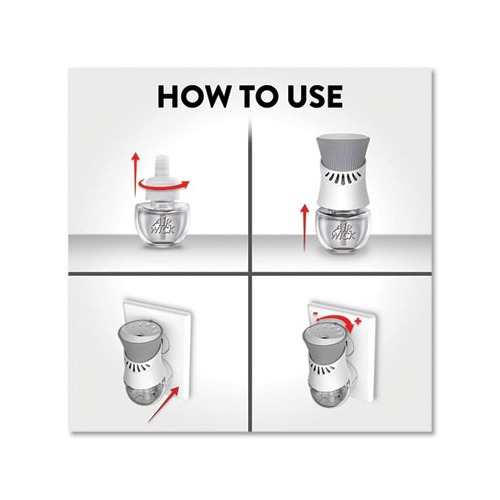 HOW TO USE

AIR WICK

AIR WICK

-

+